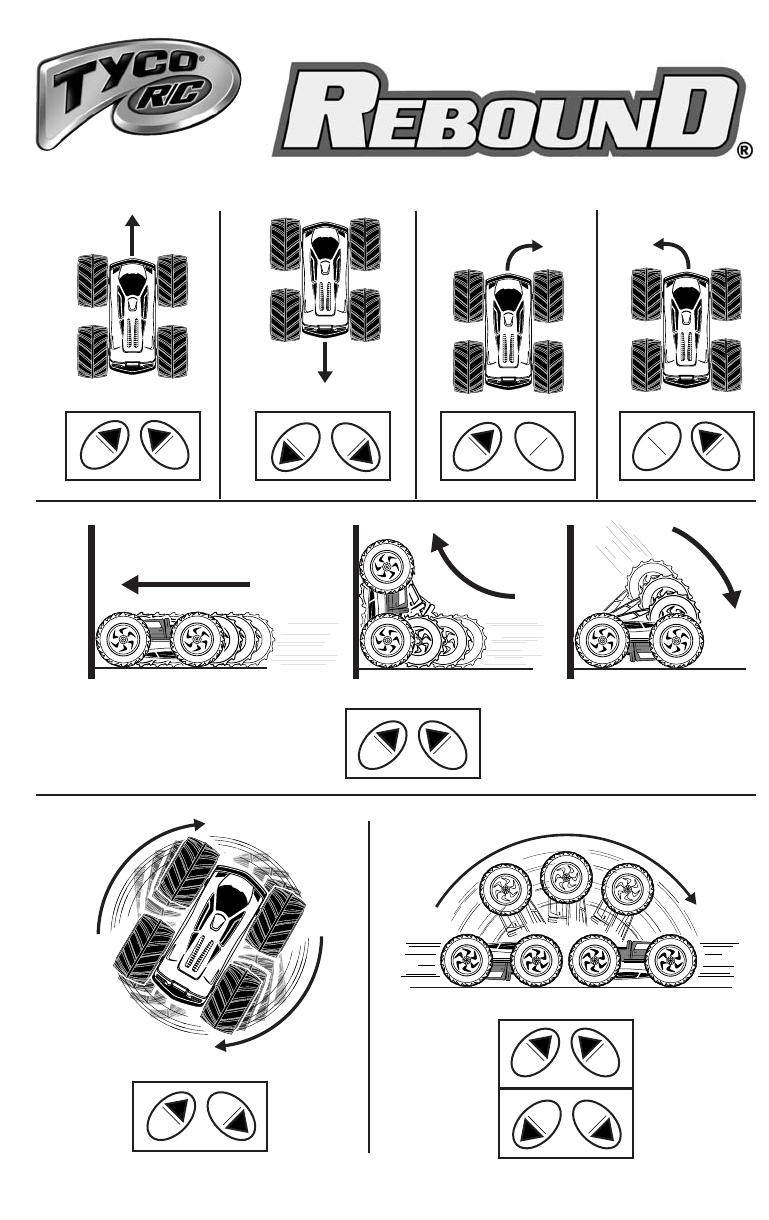 TYCO® R/C

REBOUND®