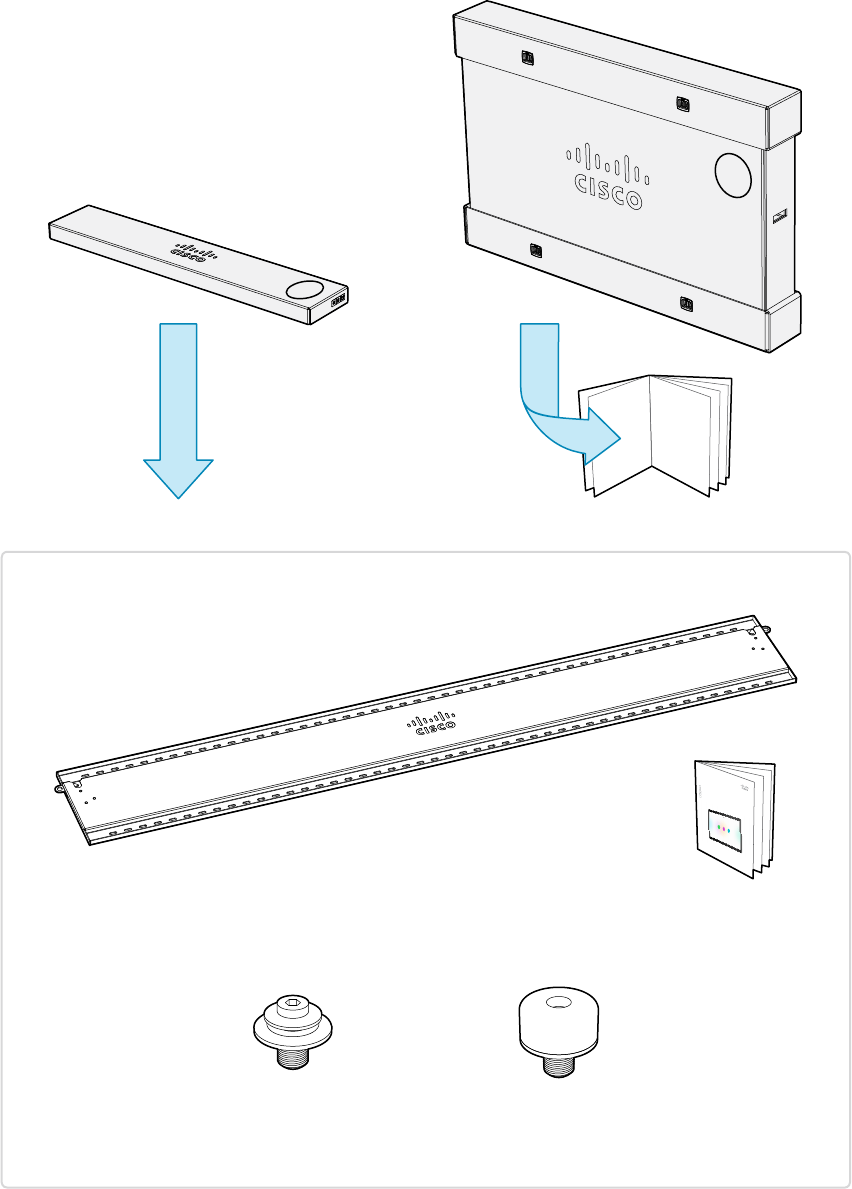 CISCO

CISCO

CISCO