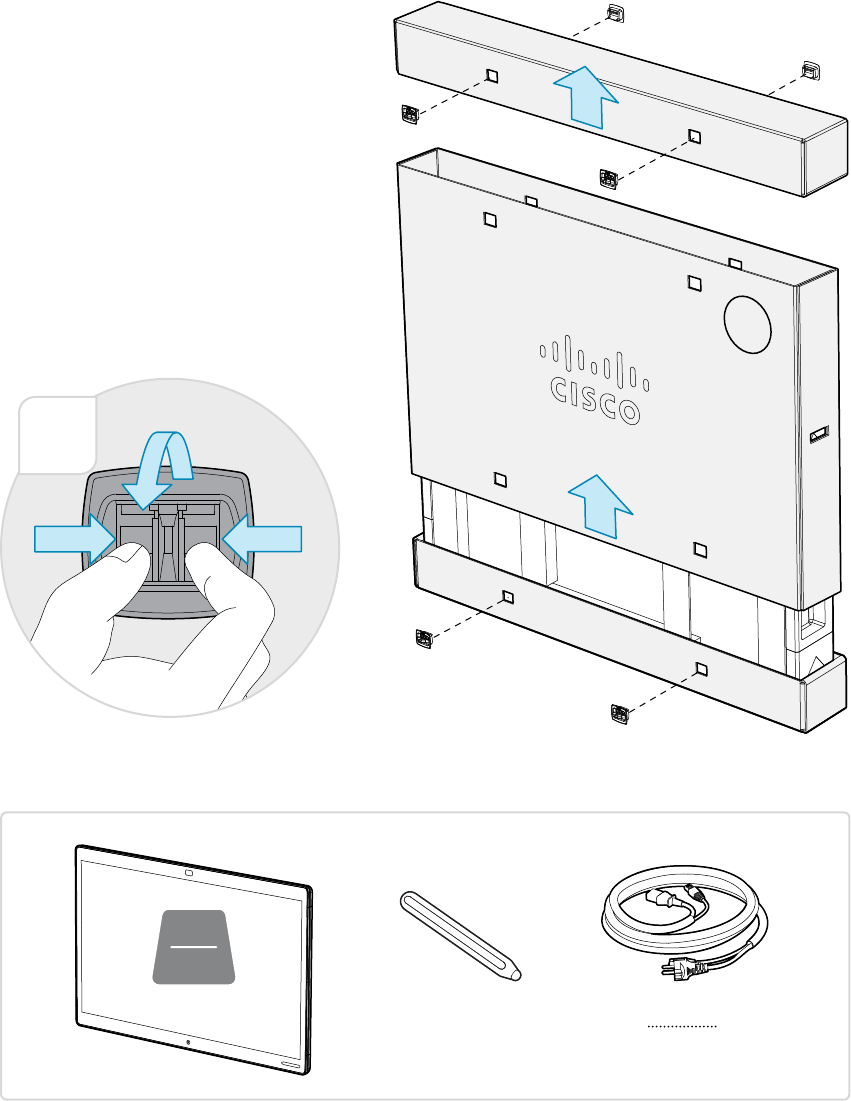 CISCO