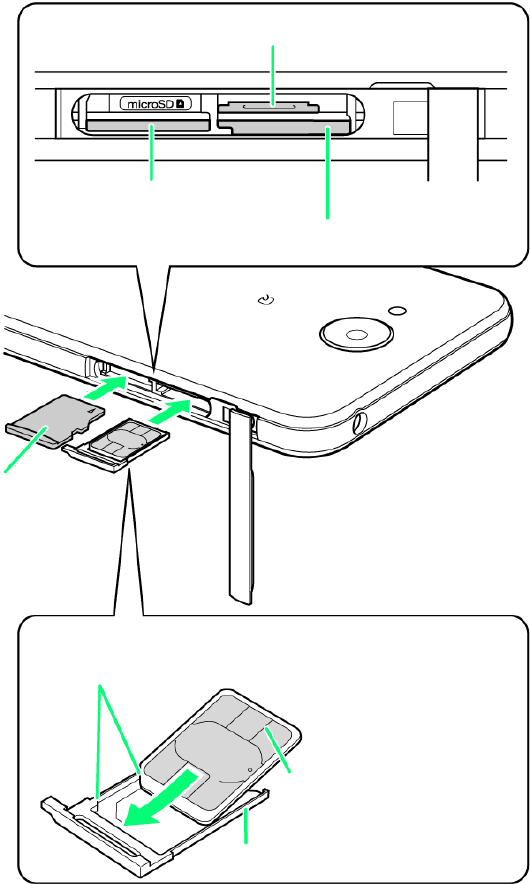 microSD