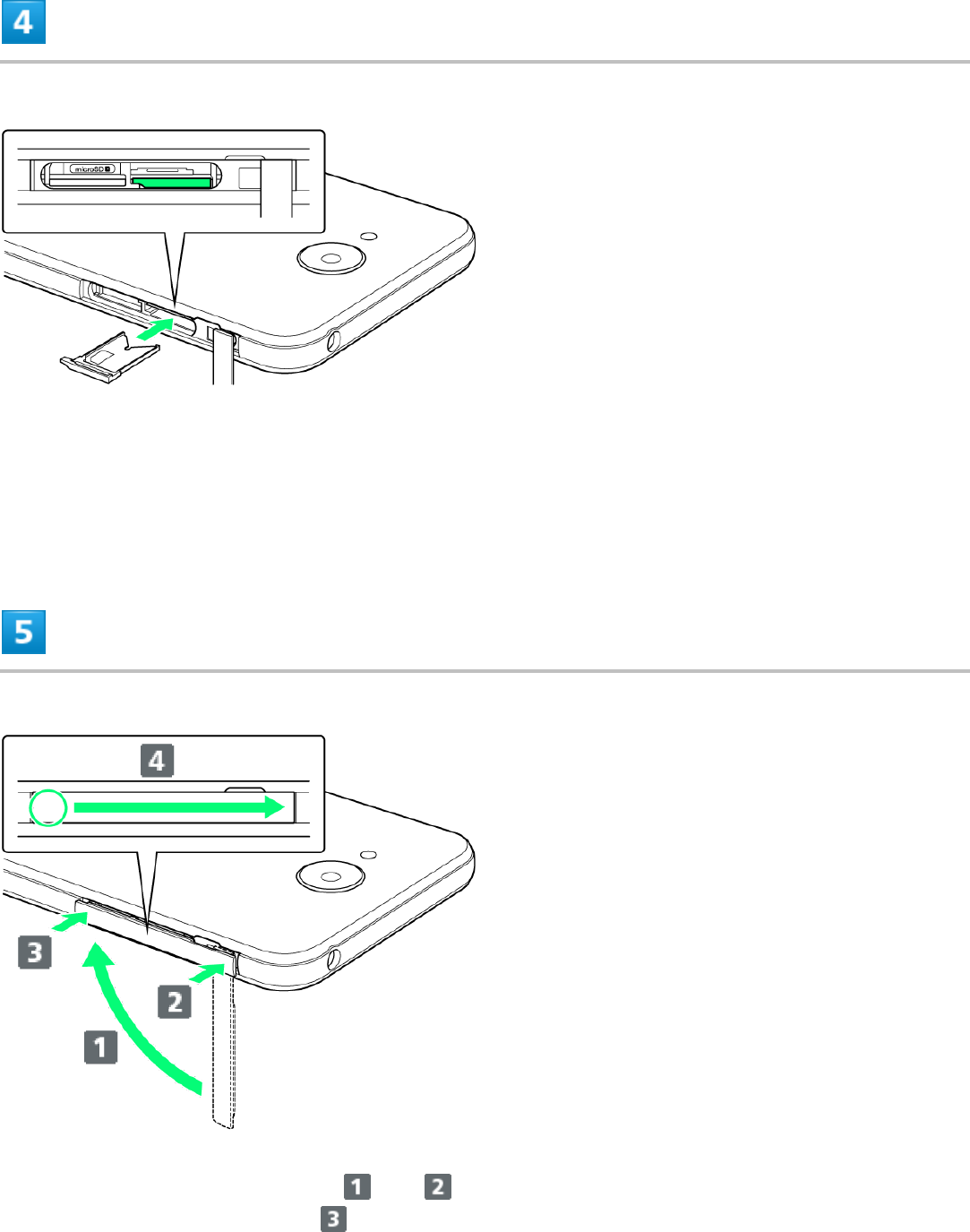 4

microSD

5

4

3

2

1

1 2

3