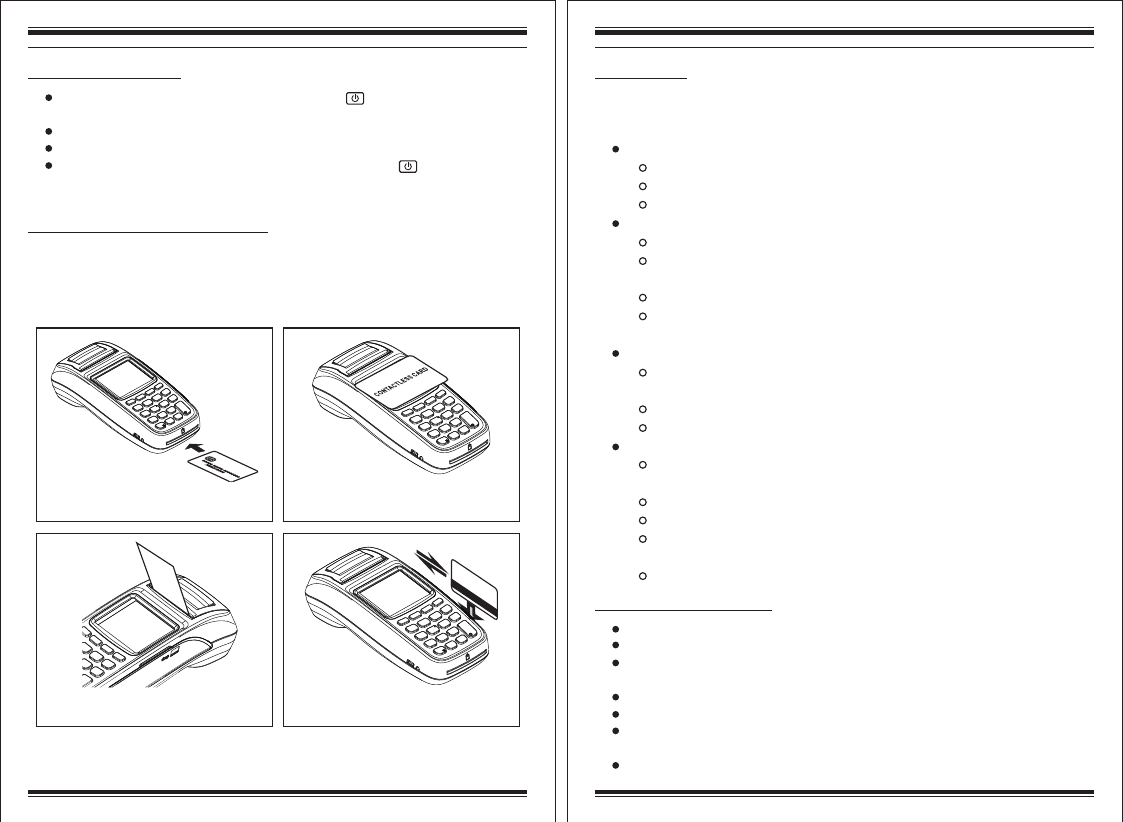 CONTACTLESS CARD