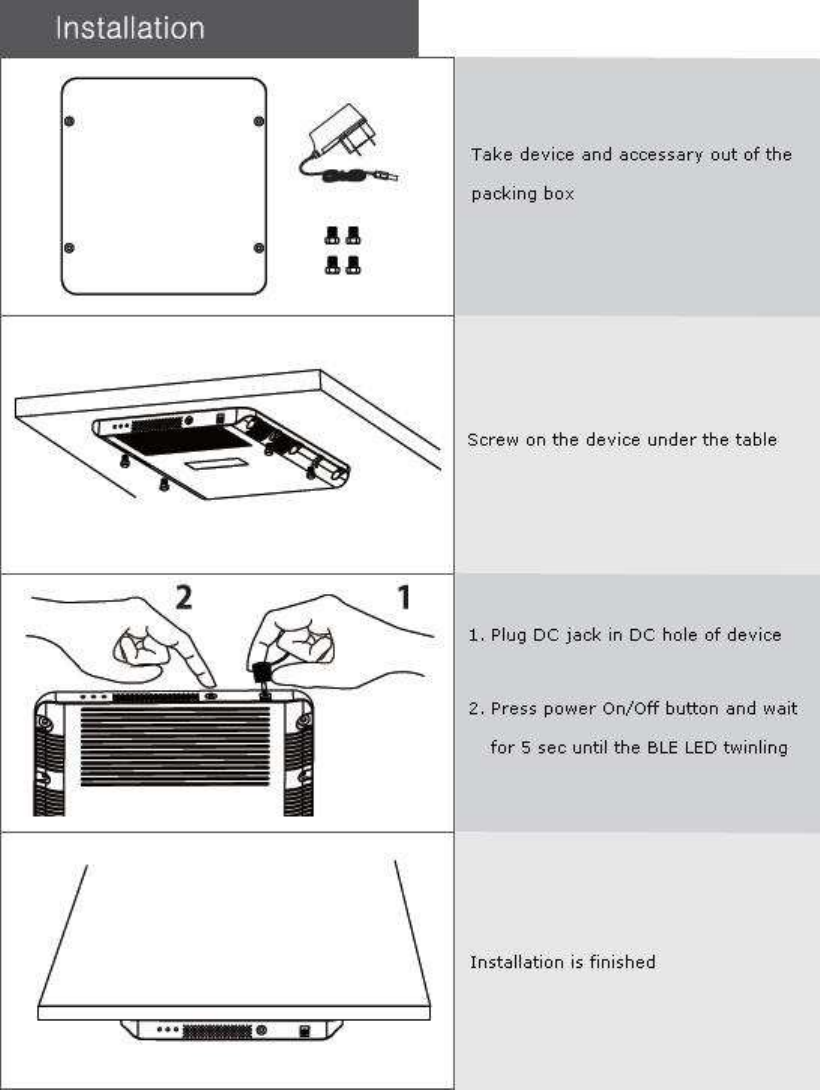 Installation

Take device and accessary out of the packing box

Screw on the device under the table

2 1

1. Plug DC jack in DC hole of device

2. Press power On/Off button and wait for 5 sec until the BLE LED twinling

Installation is finished