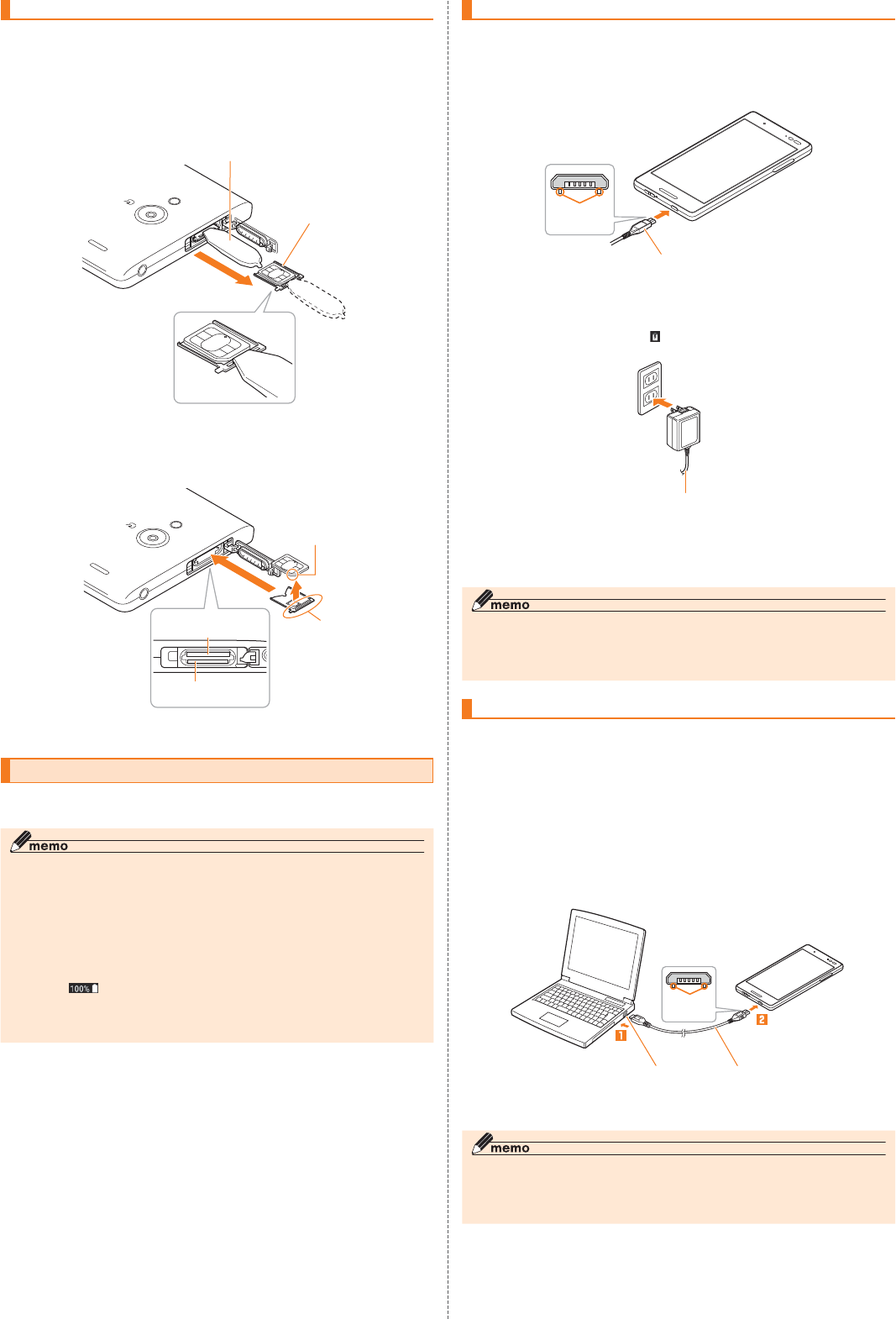 memo

100%

memo

1

2

memo