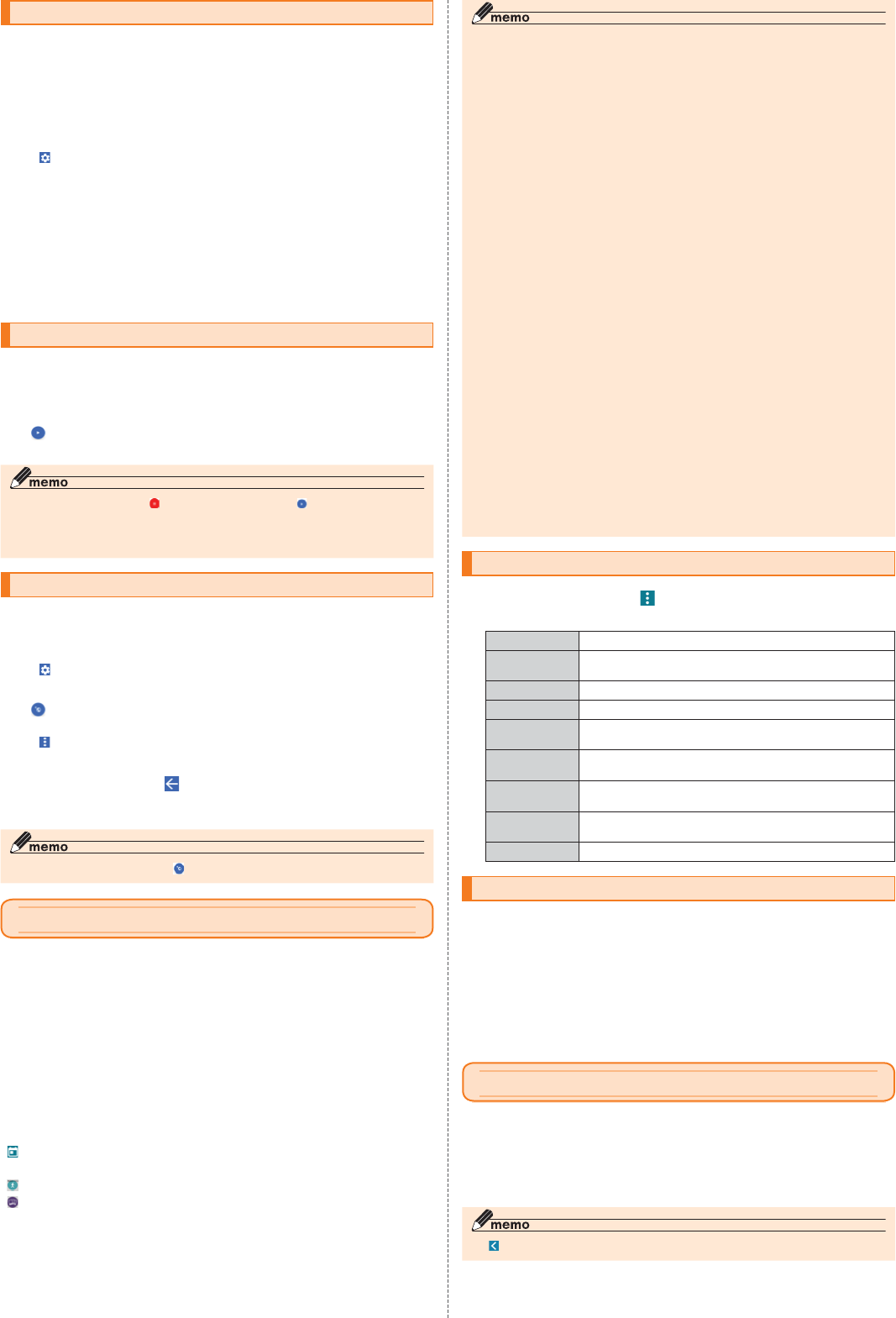 memo

memo

memo

memo

memo