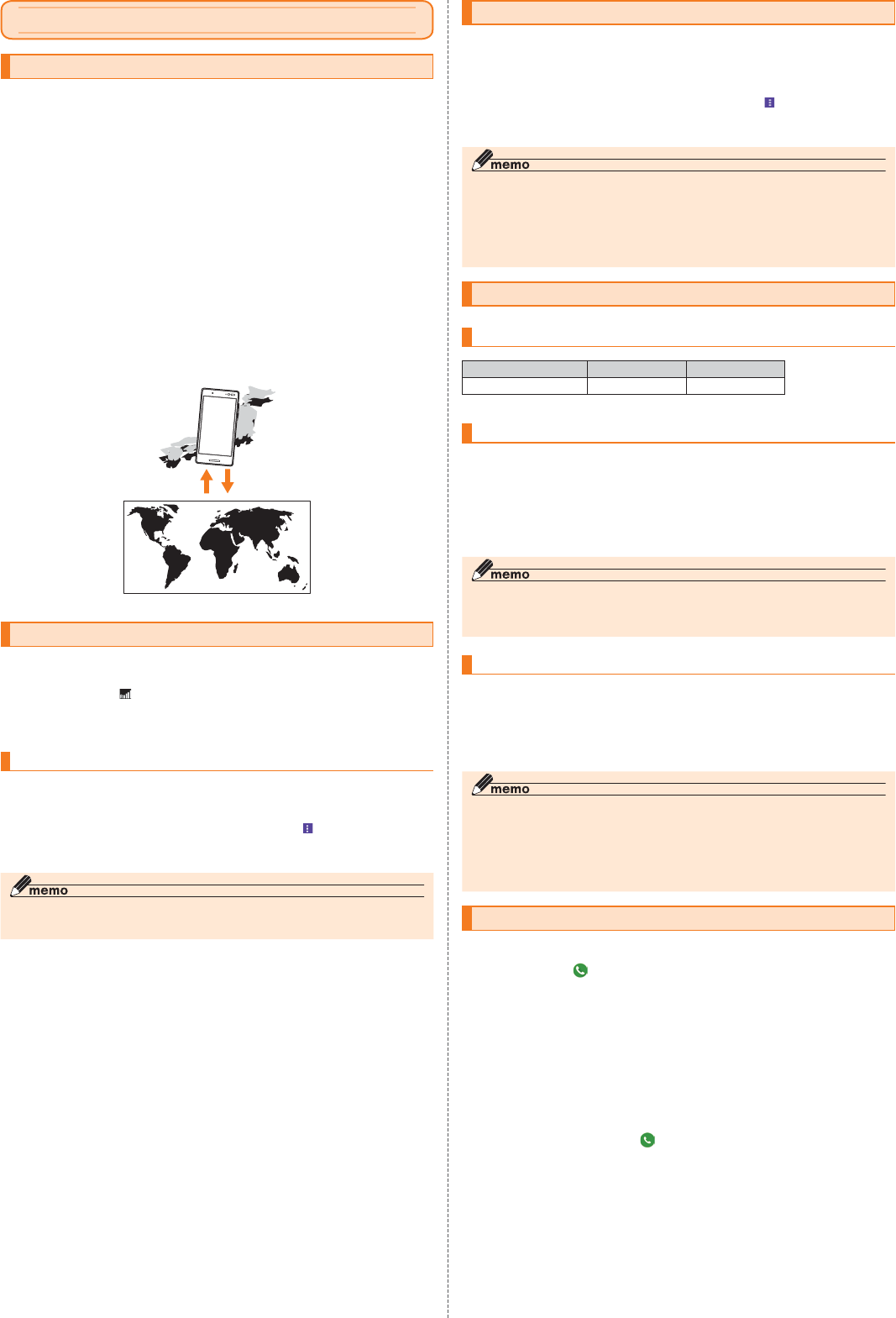 memo

memo

memo

memo