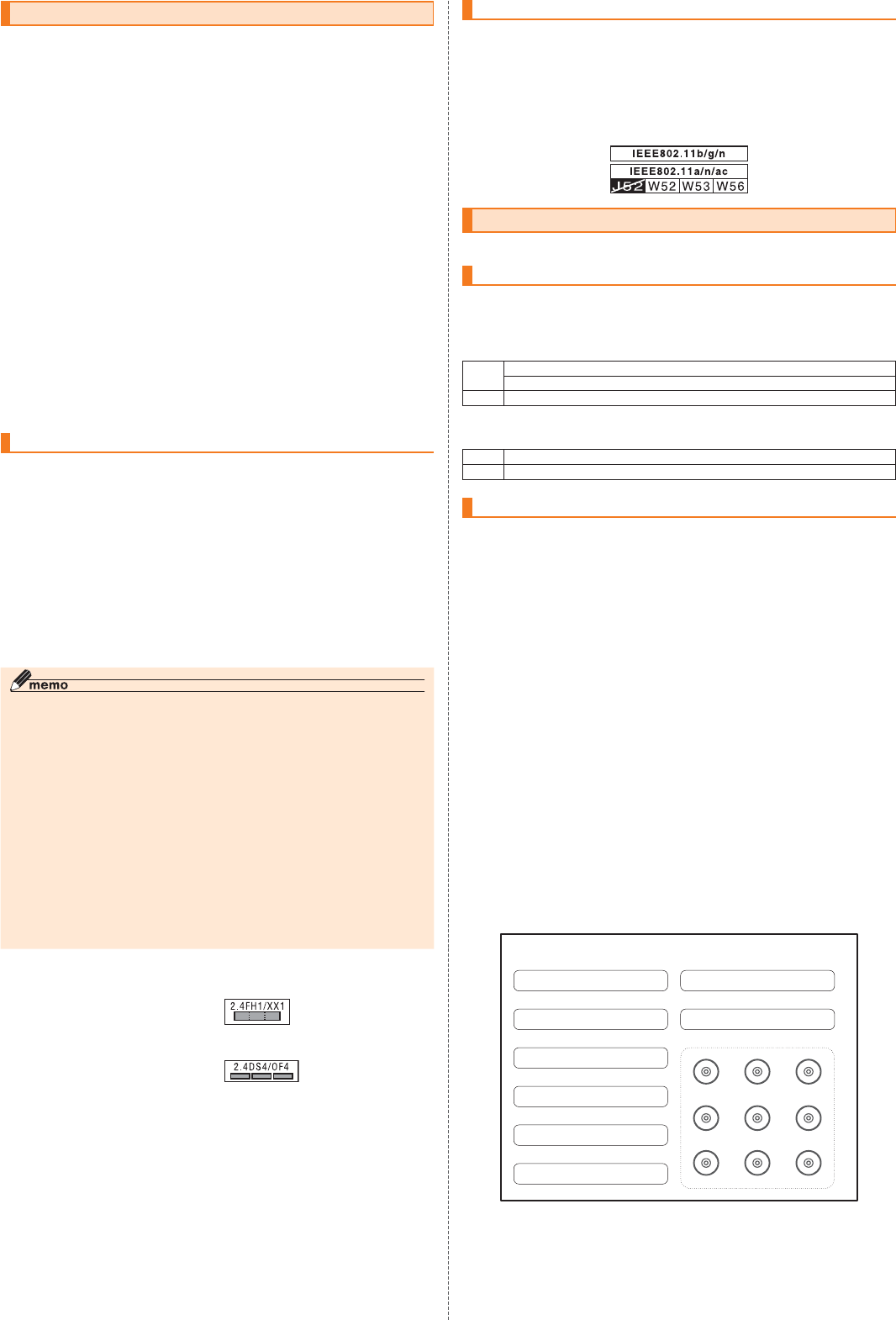 memo

2.4FH1/XX1

2.4DS4/OF4

IEEE802.11b/g/n

IEEE802.11a/n/ac

J52 W52 W53 W56