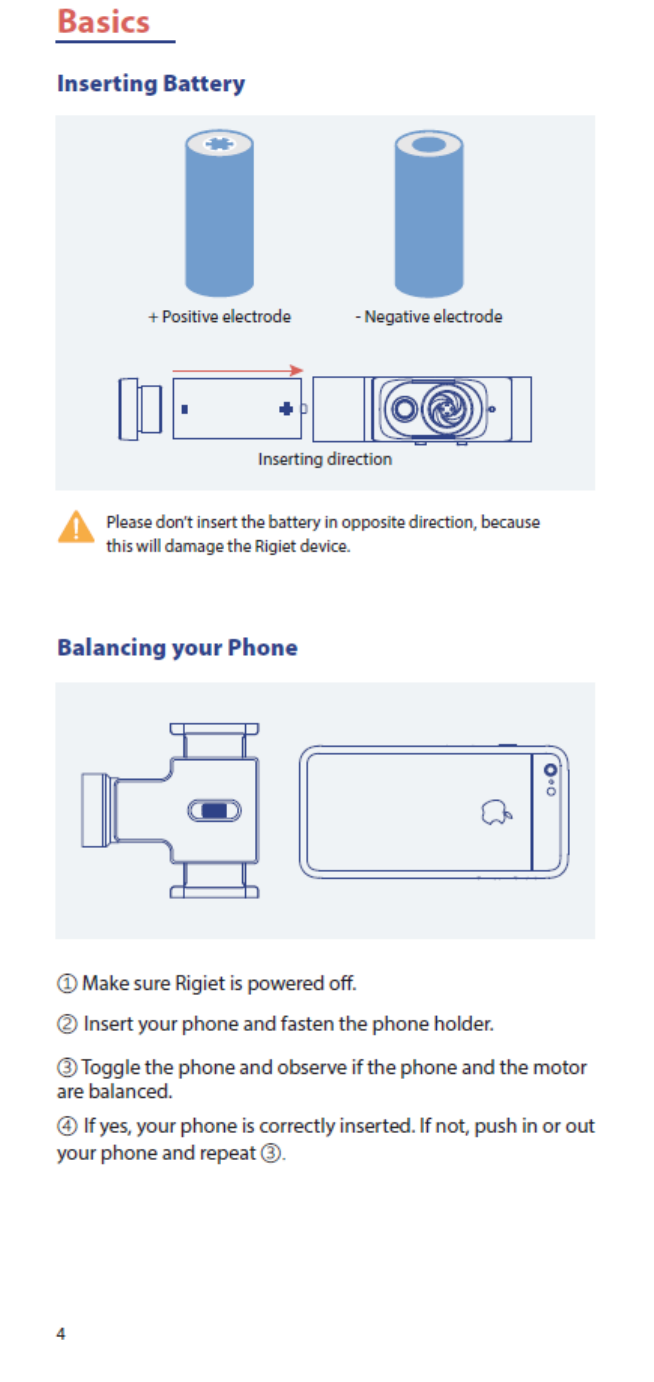 Basics

Inserting Battery

+ Positive electrode

- Negative electrode

Inserting direction

Please don't insert the battery in opposite direction, because this will damage the Rigiet device.

Balancing your Phone

① Make sure Rigiet is powered off.

② Insert your phone and fasten the phone holder.

③ Toggle the phone and observe if the phone and the motor are balanced.

④ If yes, your phone is correctly inserted. If not, push in or out your phone and repeat ③.

4