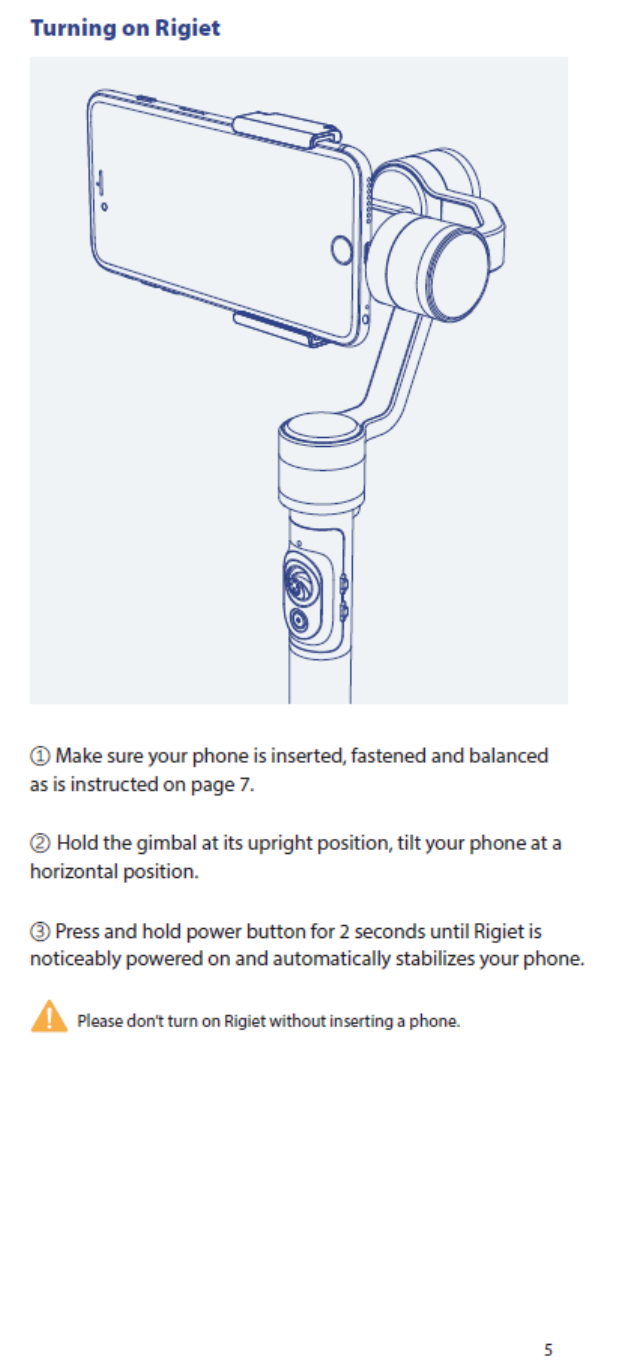 Turning on Rigiet

① Make sure your phone is inserted, fastened and balanced as is instructed on page 7.

② Hold the gimbal at its upright position, tilt your phone at a horizontal position.

③ Press and hold power button for 2 seconds until Rigiet is noticeably powered on and automatically stabilizes your phone.

Please don't turn on Rigiet without inserting a phone.

5