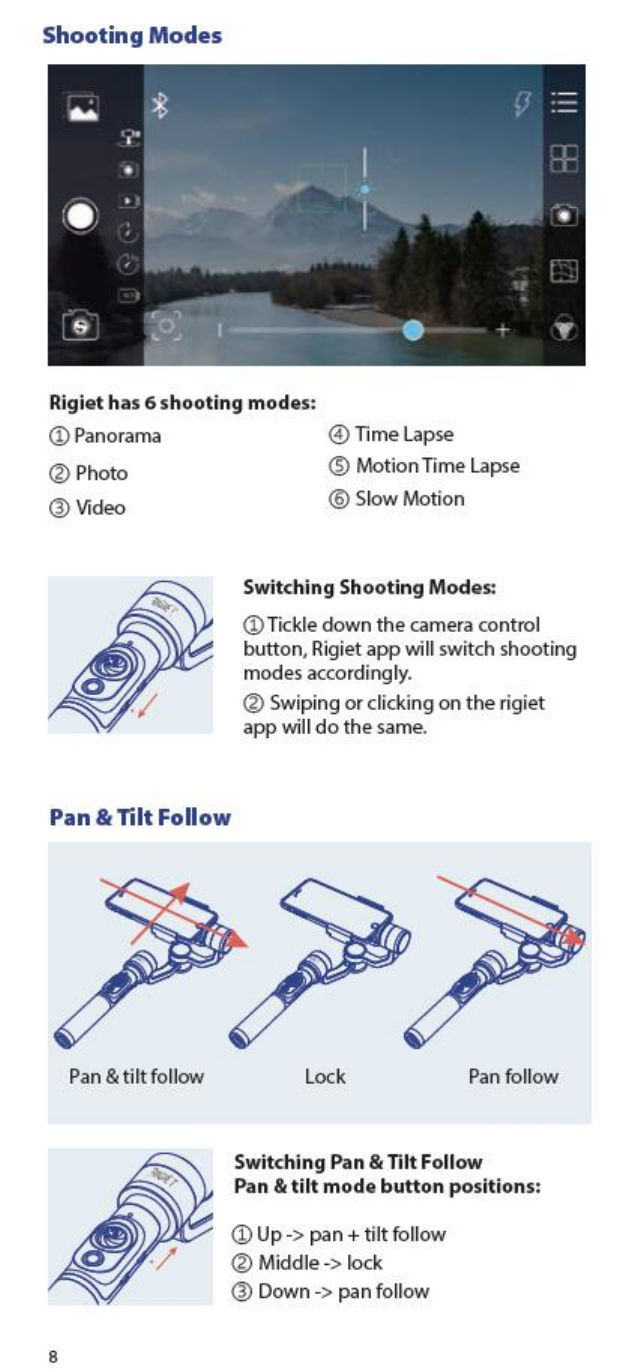 Shooting Modes

Rigiet has 6 shooting modes:

① Panorama
② Photo
③ Video
④ Time Lapse
⑤ Motion Time Lapse
⑥ Slow Motion

RIGIET

Switching Shooting Modes:

① Tickle down the camera control button, Rigiet app will switch shooting modes accordingly.
② Swiping or clicking on the rigiet app will do the same.

Pan & Tilt Follow

Pan & tilt follow
Lock
Pan follow

RIGIET

Switching Pan & Tilt Follow
Pan & tilt mode button positions:

① Up -> pan + tilt follow
② Middle -> lock
③ Down -> pan follow

8