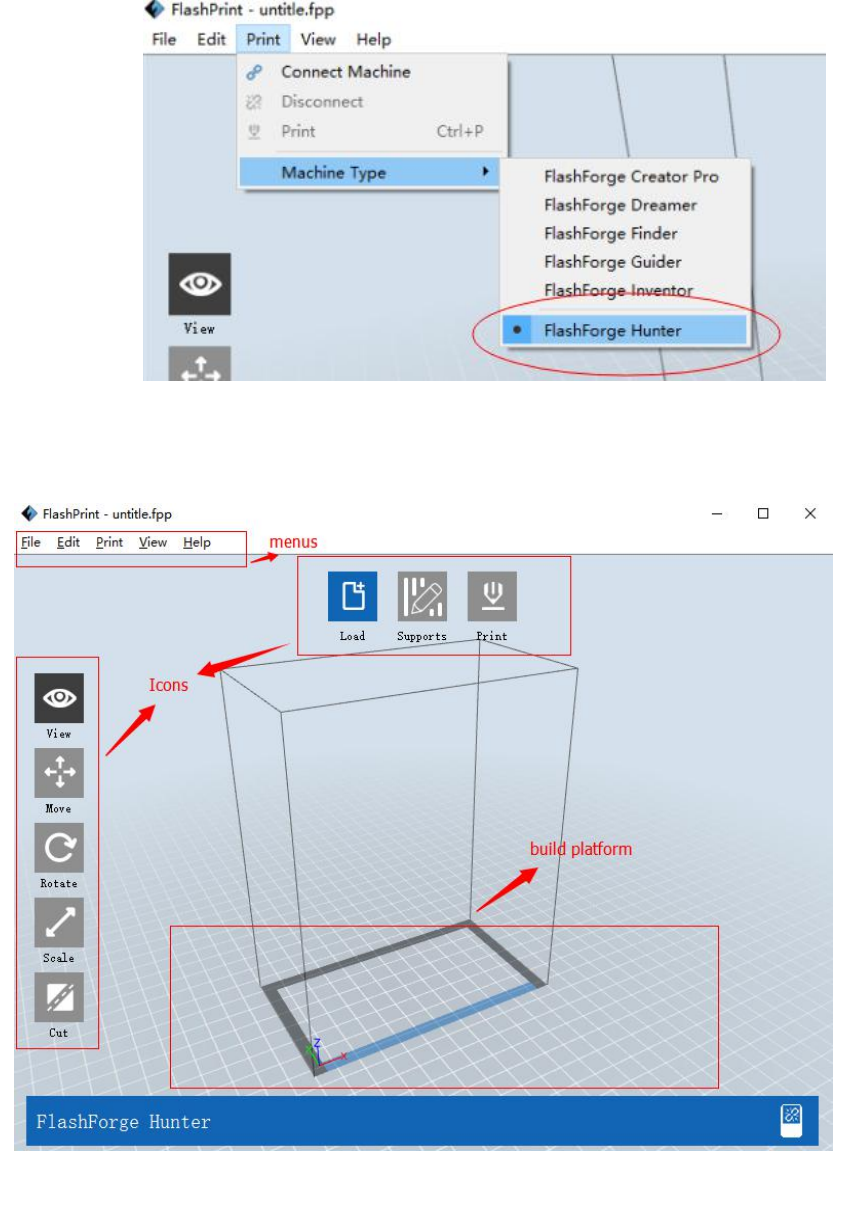 FlashPrint - untitle.fpp
File Edit Print View Help
Connect Machine
Disconnect
Print Ctrl+P
Machine Type
FlashForge Creator Pro
FlashForge Dreamer
FlashForge Finder
FlashForge Guider
FlashForge Inventor
FlashForge Hunter
View

FlashPrint - untitle.fpp
File Edit Print View Help
menus
Load Supports Print
Icons
View
Move
Rotate
Scale
Cut
build platform
FlashForge Hunter