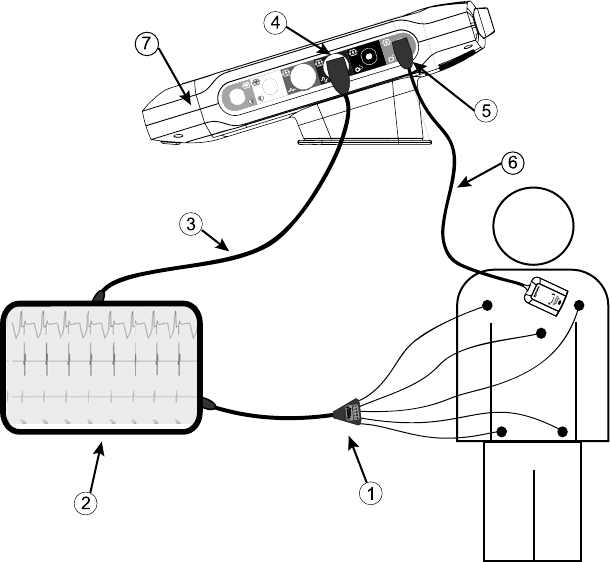 7
4
5
6
3
2
1