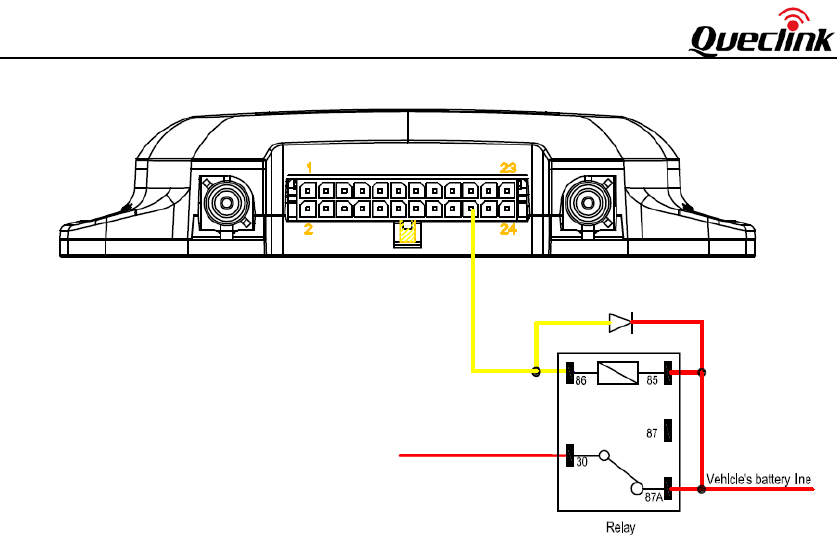 Queclink

1
23
2
24

86
85
87
30
87A
Vehicle's battery line
Relay