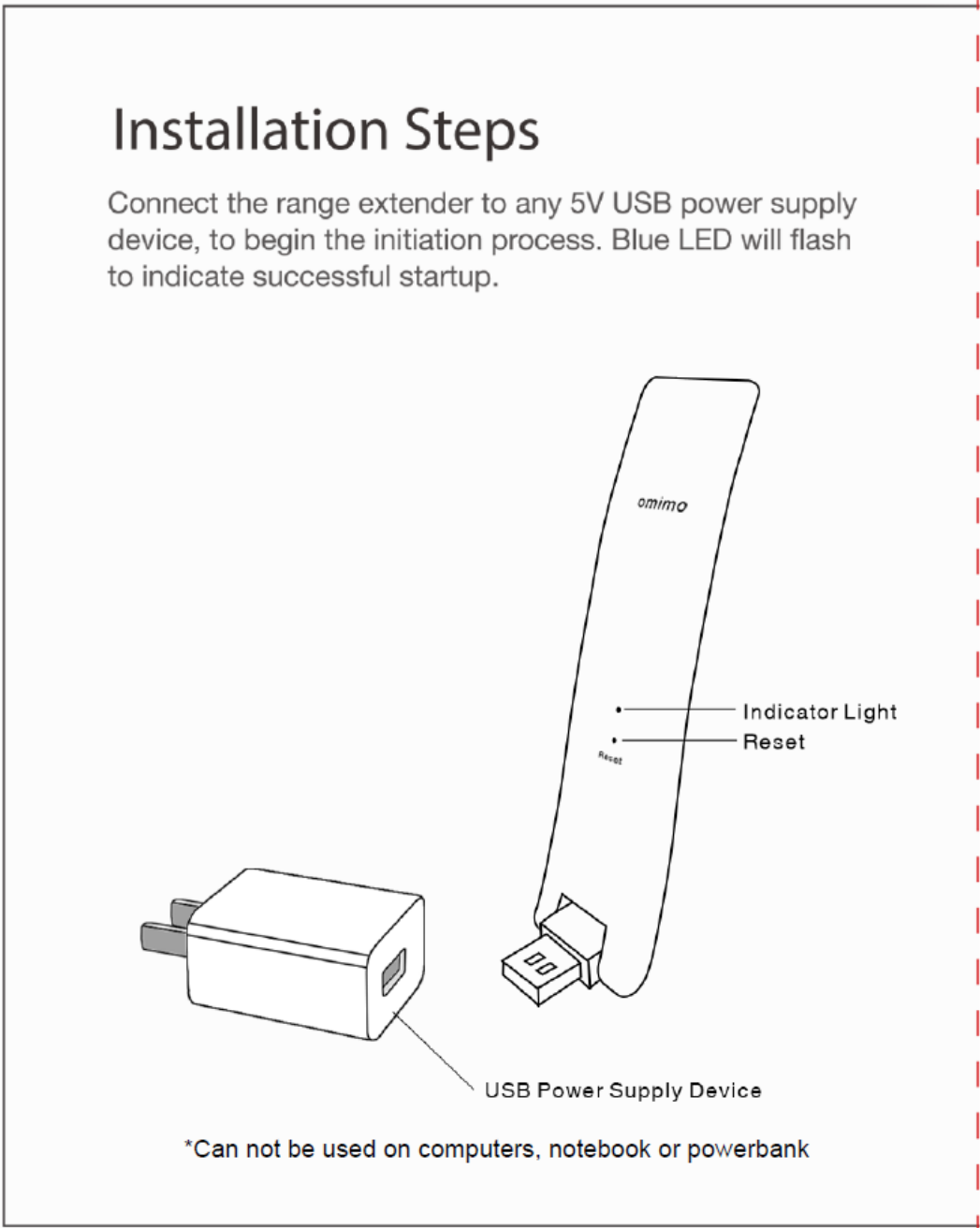 Installation Steps

Connect the range extender to any 5V USB power supply device, to begin the initiation process. Blue LED will flash to indicate successful startup.

omimo

Indicator Light

Reset

Reset

USB Power Supply Device

*Can not be used on computers, notebook or powerbank