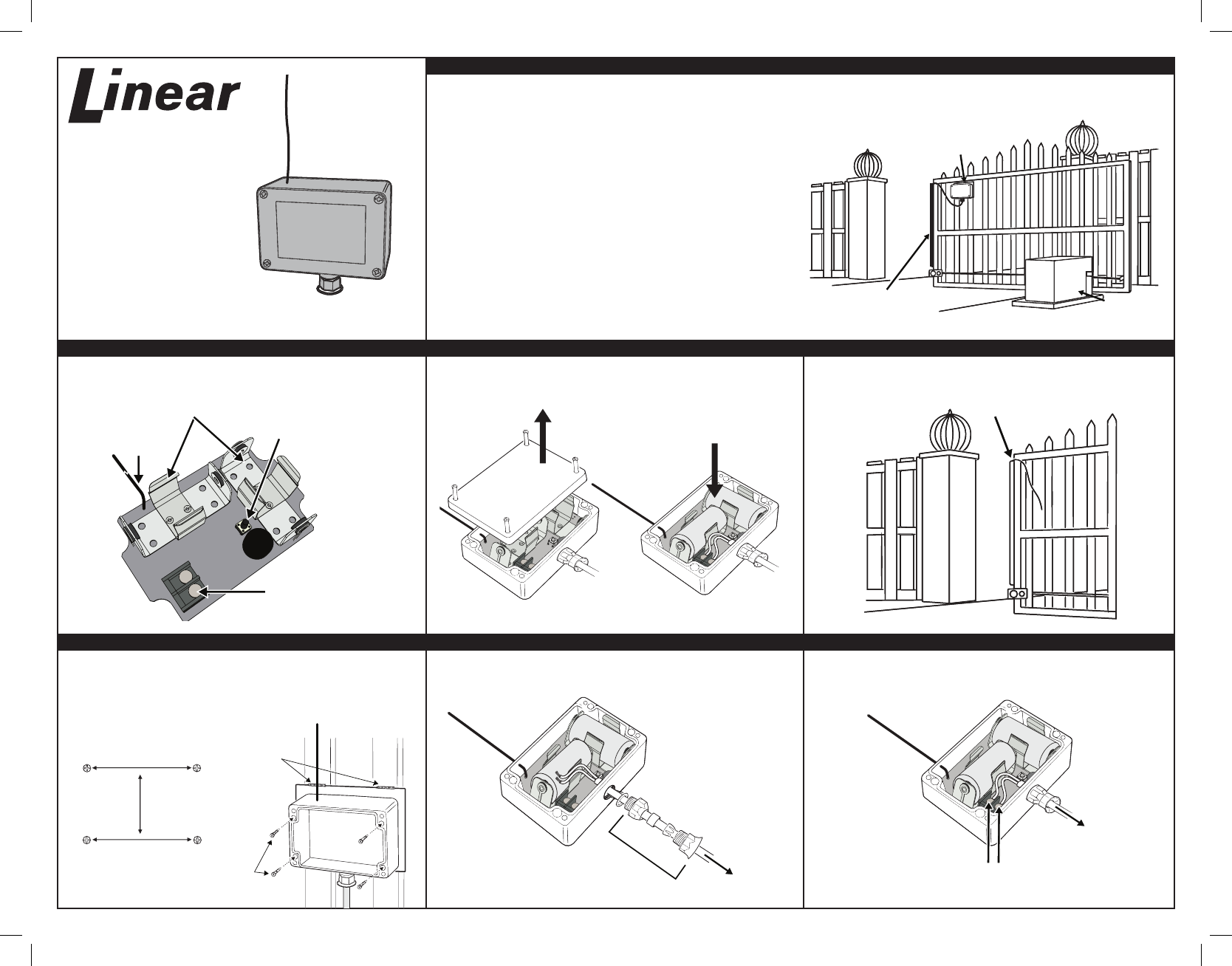 Linear