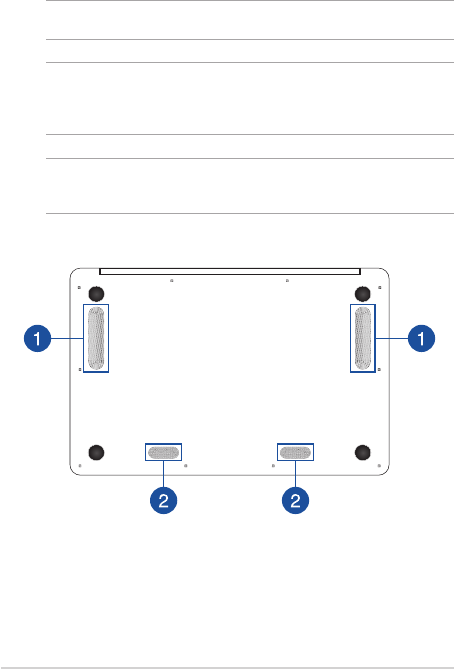 1
1
2
2