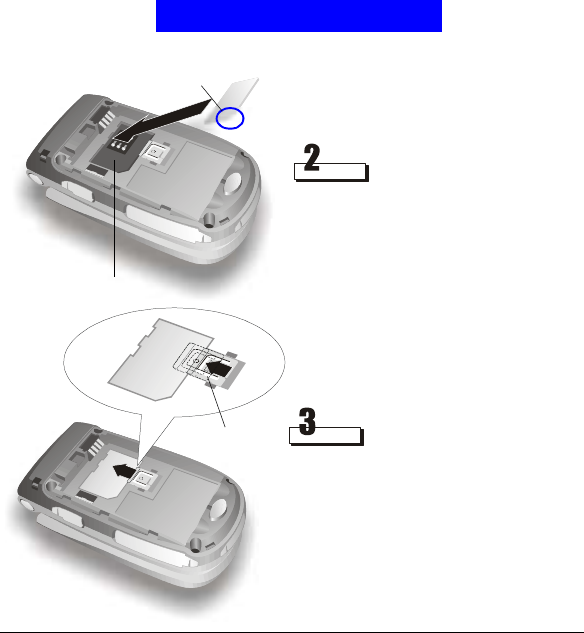 2

3