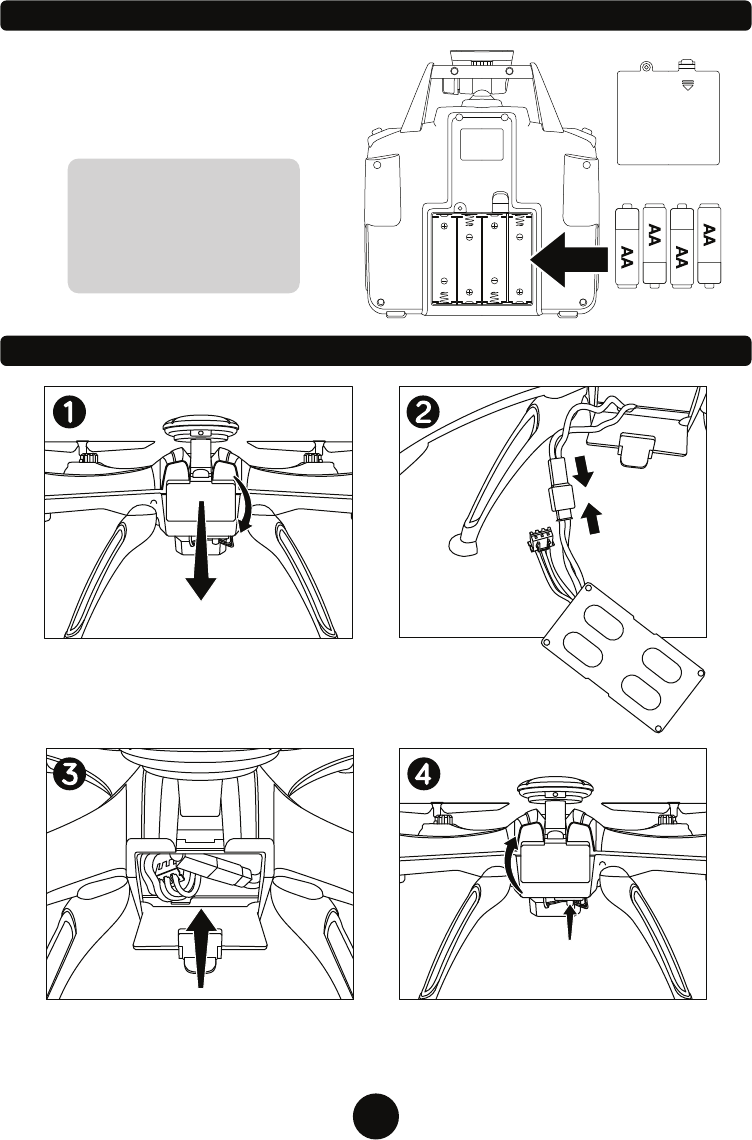 AA
AA
AA
AA

1

2

3

4