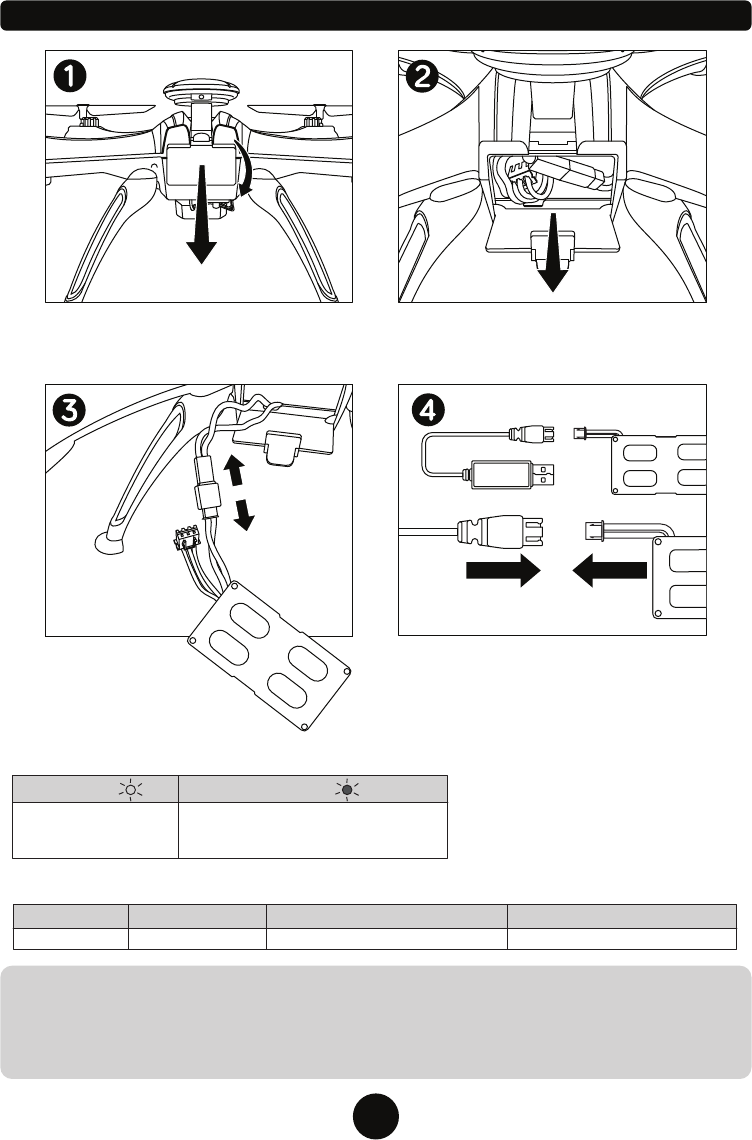 1

2

3

4