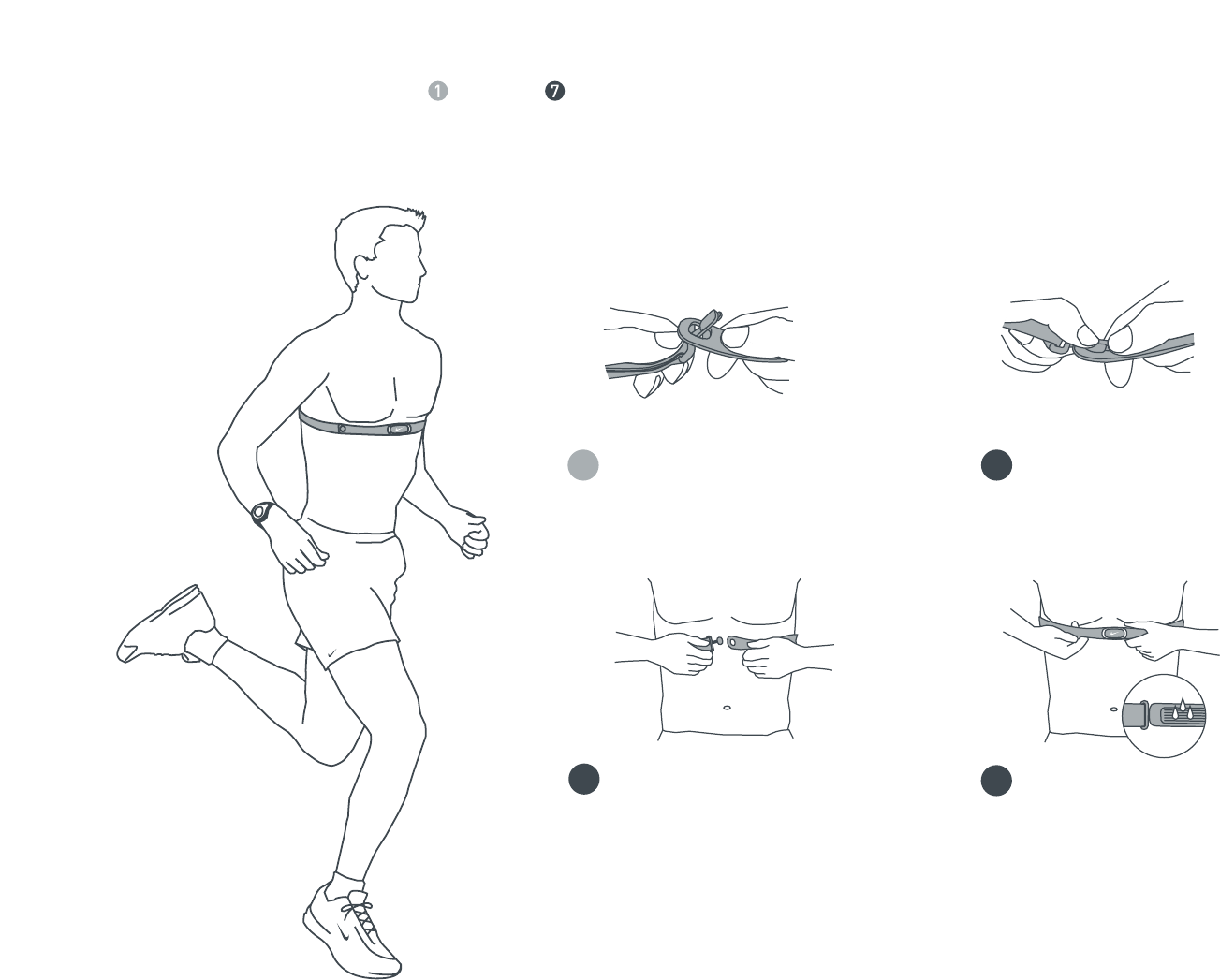 1 7