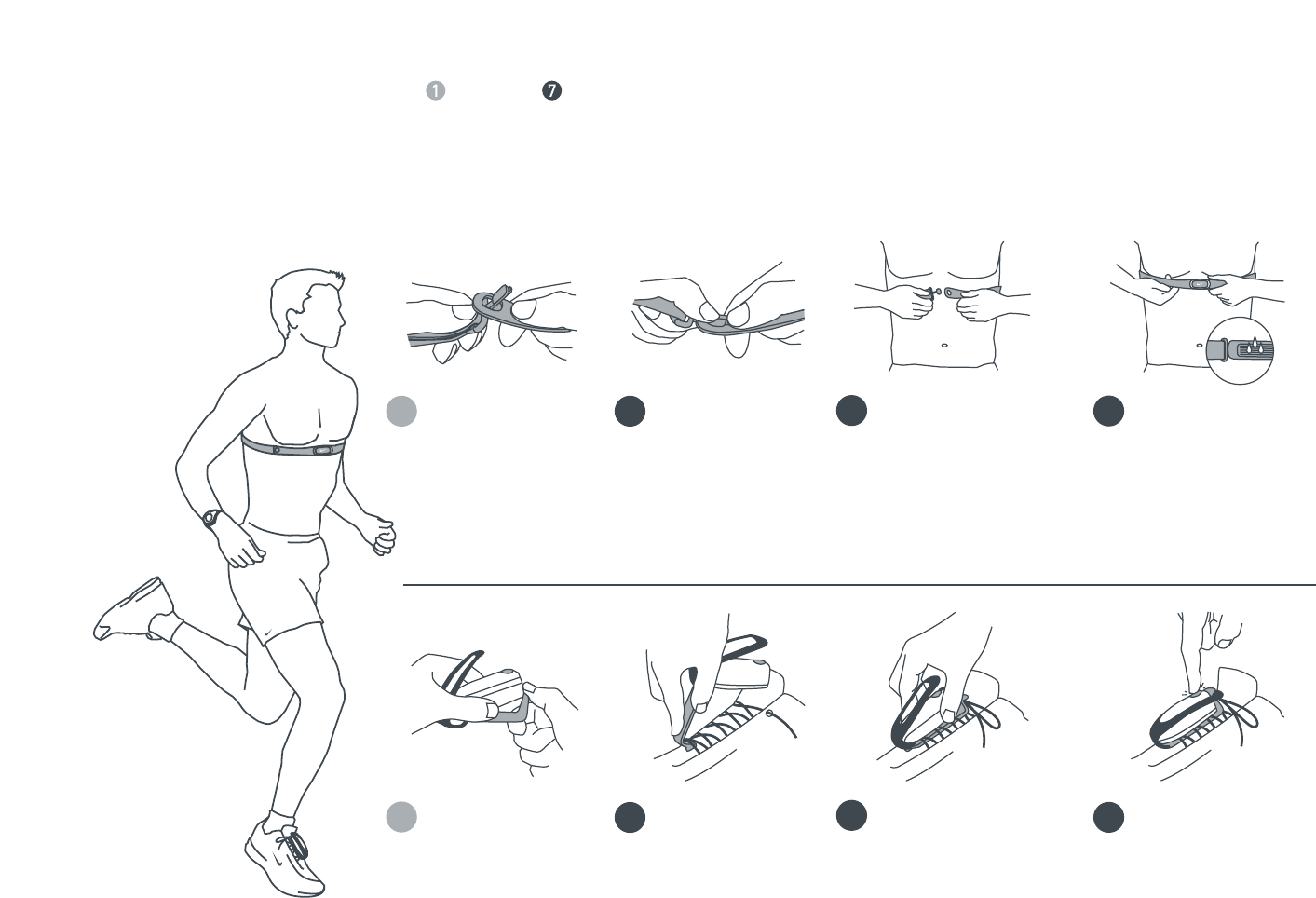 1 7