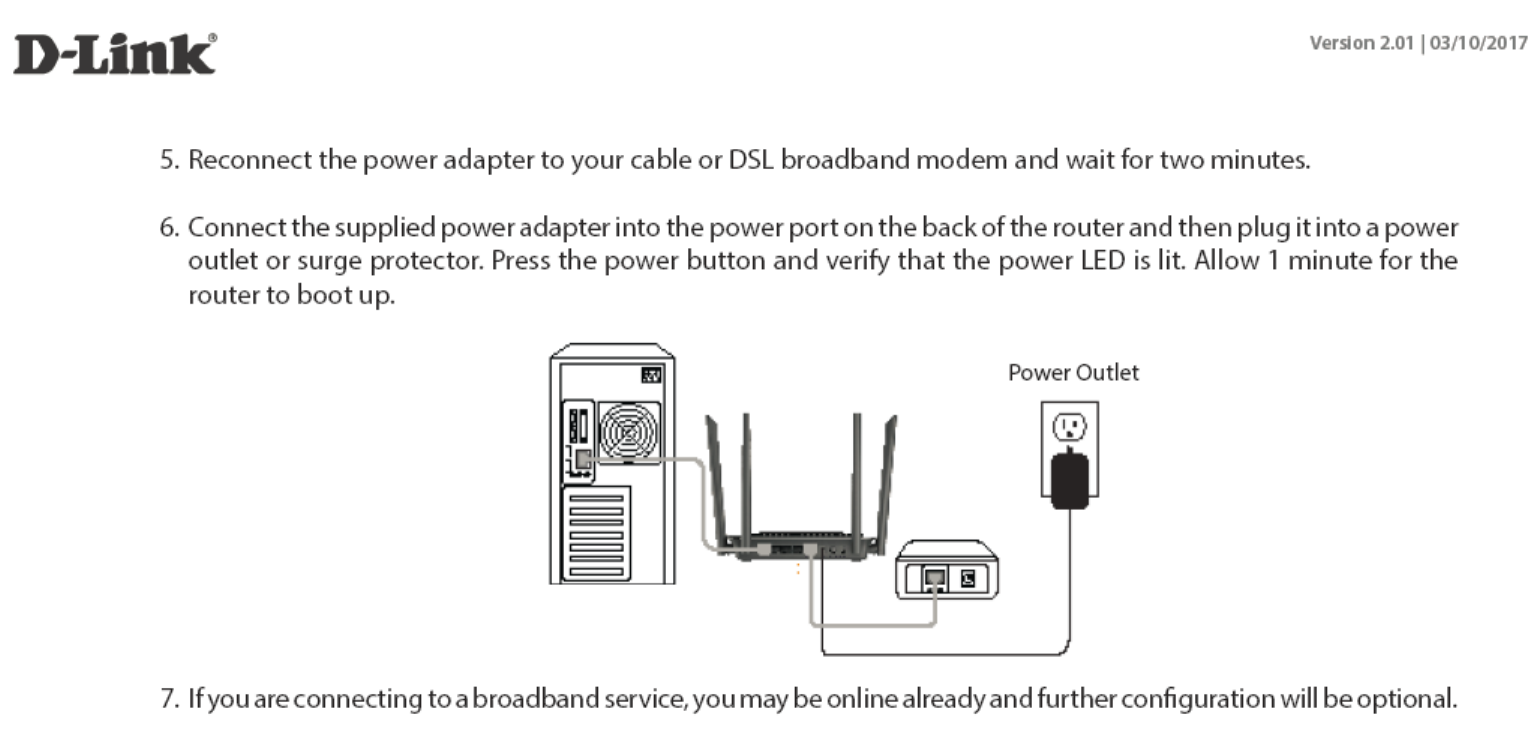 D-Link®

Version 2.01 | 03/10/2017

5. Reconnect the power adapter to your cable or DSL broadband modem and wait for two minutes.

6. Connect the supplied power adapter into the power port on the back of the router and then plug it into a power outlet or surge protector. Press the power button and verify that the power LED is lit. Allow 1 minute for the router to boot up.

Power Outlet

7. If you are connecting to a broadband service, you may be online already and further configuration will be optional.