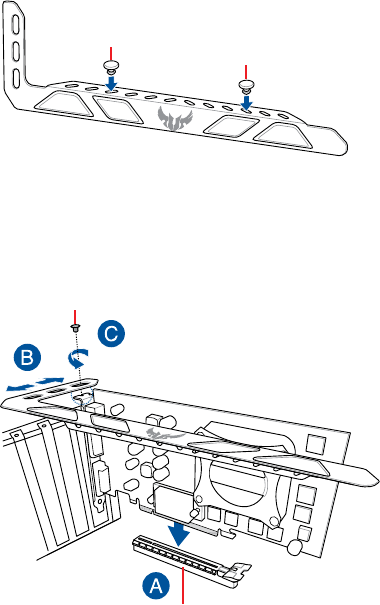 C

B

A