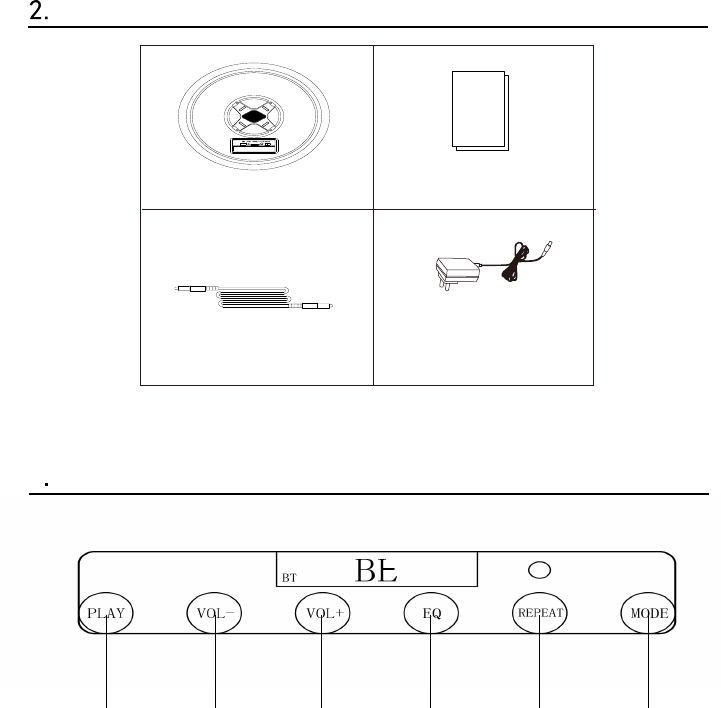 2.

.

BT BE

PLAY VOL- VOL+ EQ REPEAT MODE