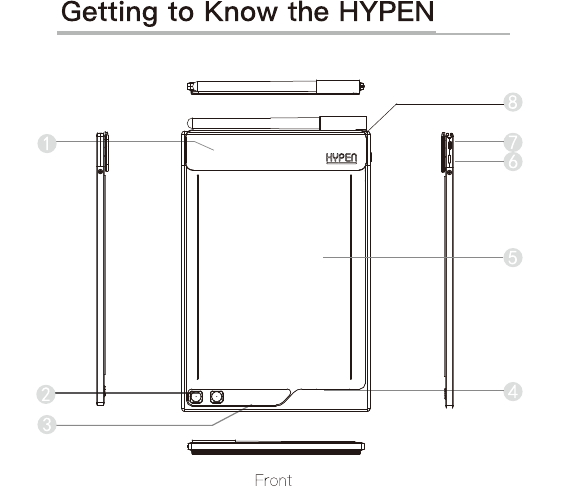 Getting to Know the HYPEN

8

1

HYPEN

7

6

5

2

4

3

Front