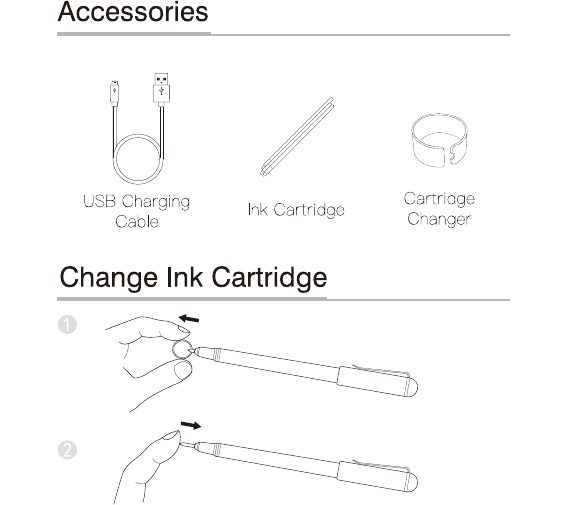 Accessories

USB Charging Cable

Ink Cartridge

Cartridge Changer

Change Ink Cartridge

1

2