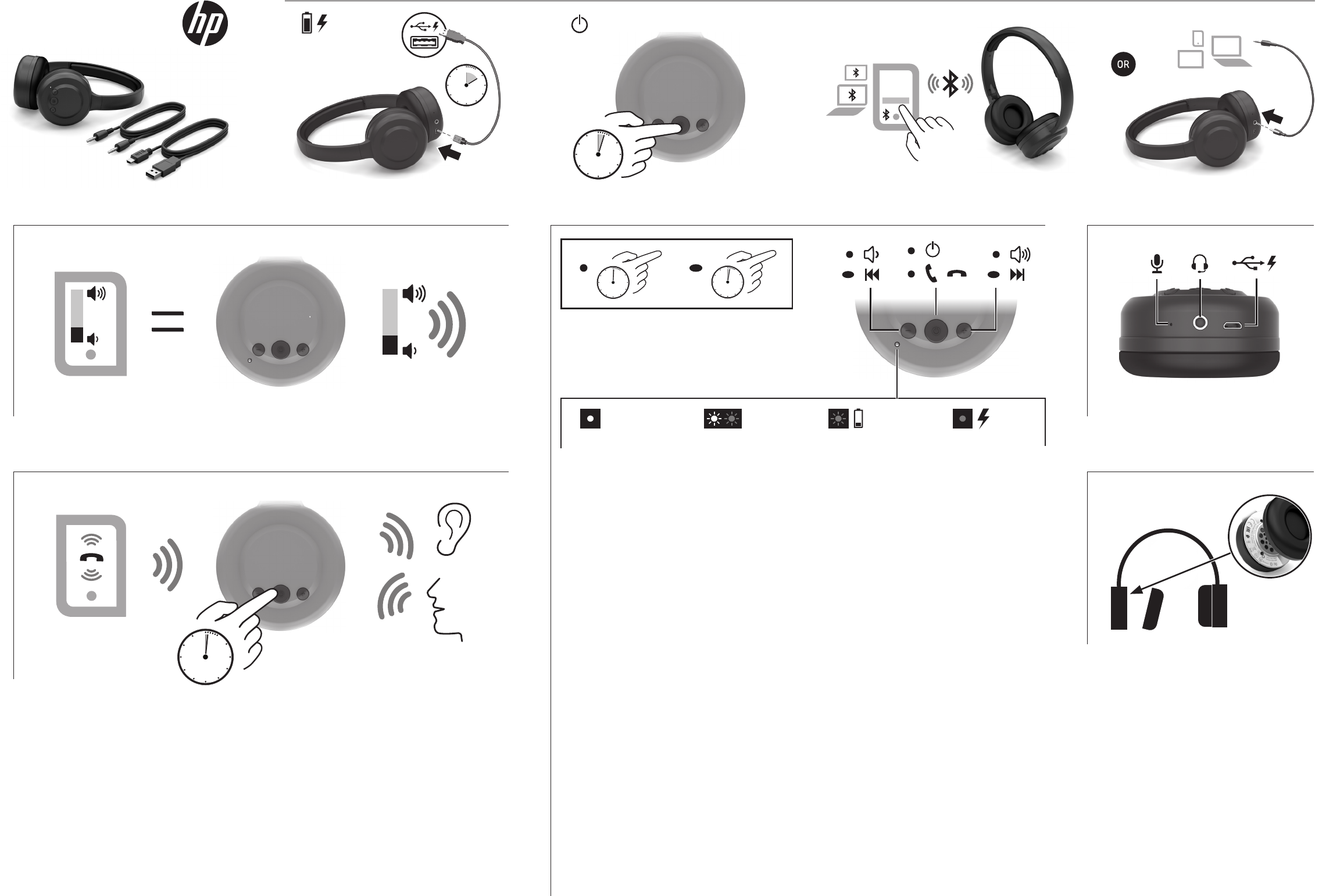 hp

OR