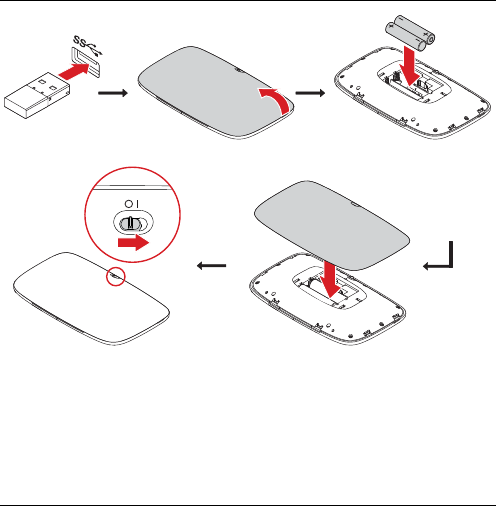 SS
O I