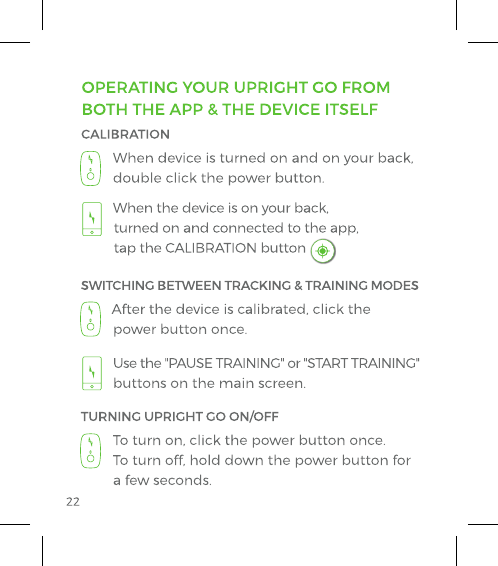 OPERATING YOUR UPRIGHT GO FROM BOTH THE APP & THE DEVICE ITSELF

CALIBRATION

When device is turned on and on your back, double click the power button.

When the device is on your back, turned on and connected to the app, tap the CALIBRATION button

SWITCHING BETWEEN TRACKING & TRAINING MODES

After the device is calibrated, click the power button once.

Use the "PAUSE TRAINING" or "START TRAINING" buttons on the main screen.

TURNING UPRIGHT GO ON/OFF

To turn on, click the power button once. To turn off, hold down the power button for a few seconds.

22