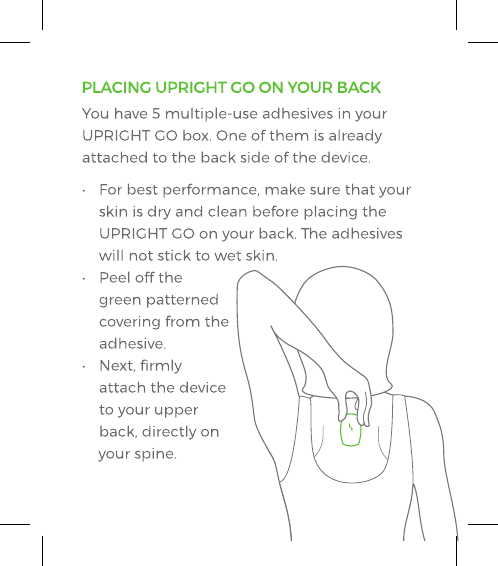 PLACING UPRIGHT GO ON YOUR BACK

You have 5 multiple-use adhesives in your UPRIGHT GO box. One of them is already attached to the back side of the device.

· For best performance, make sure that your skin is dry and clean before placing the UPRIGHT GO on your back. The adhesives will not stick to wet skin.
· Peel off the green patterned covering from the adhesive.
· Next, firmly attach the device to your upper back, directly on your spine.