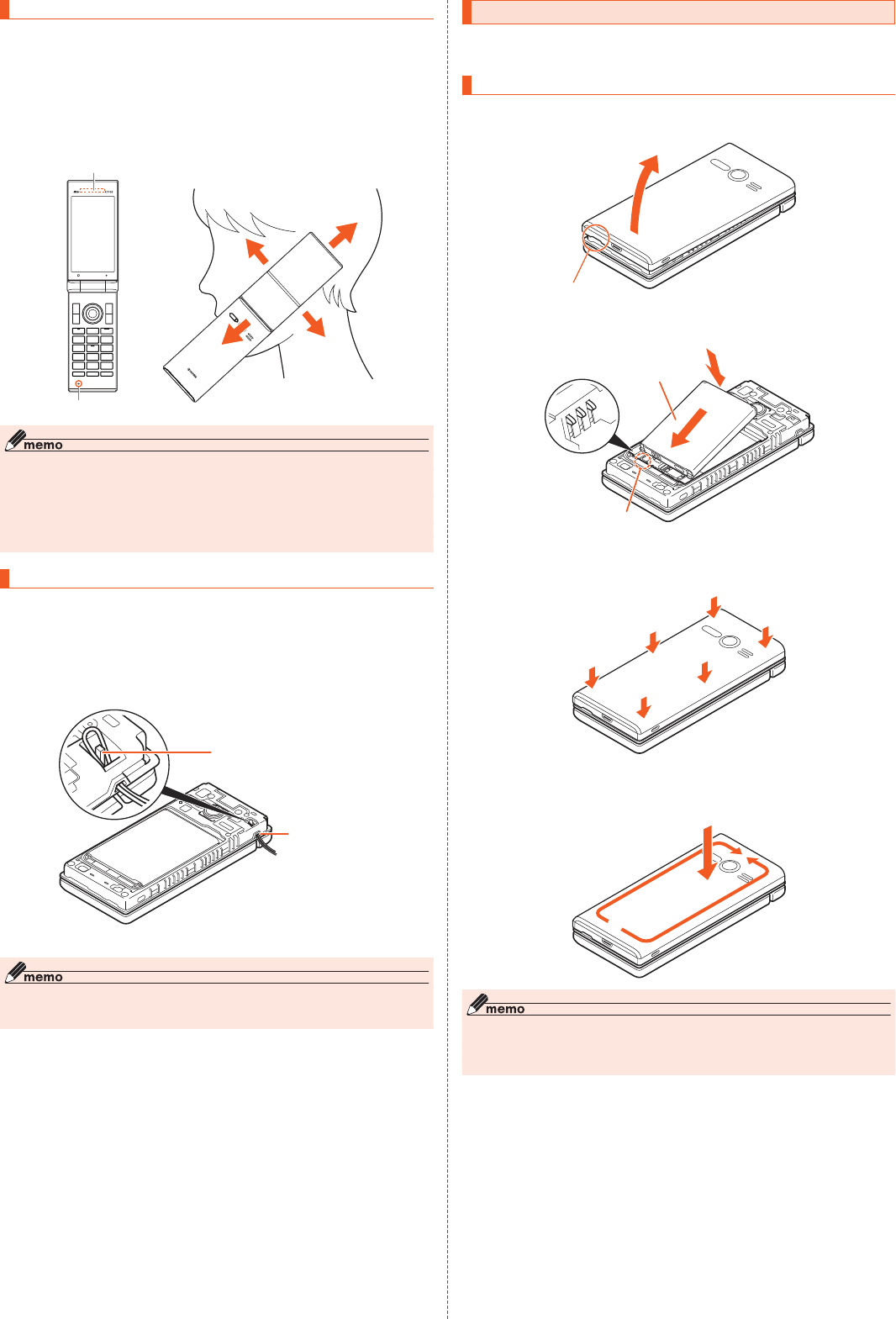 memo

memo

memo