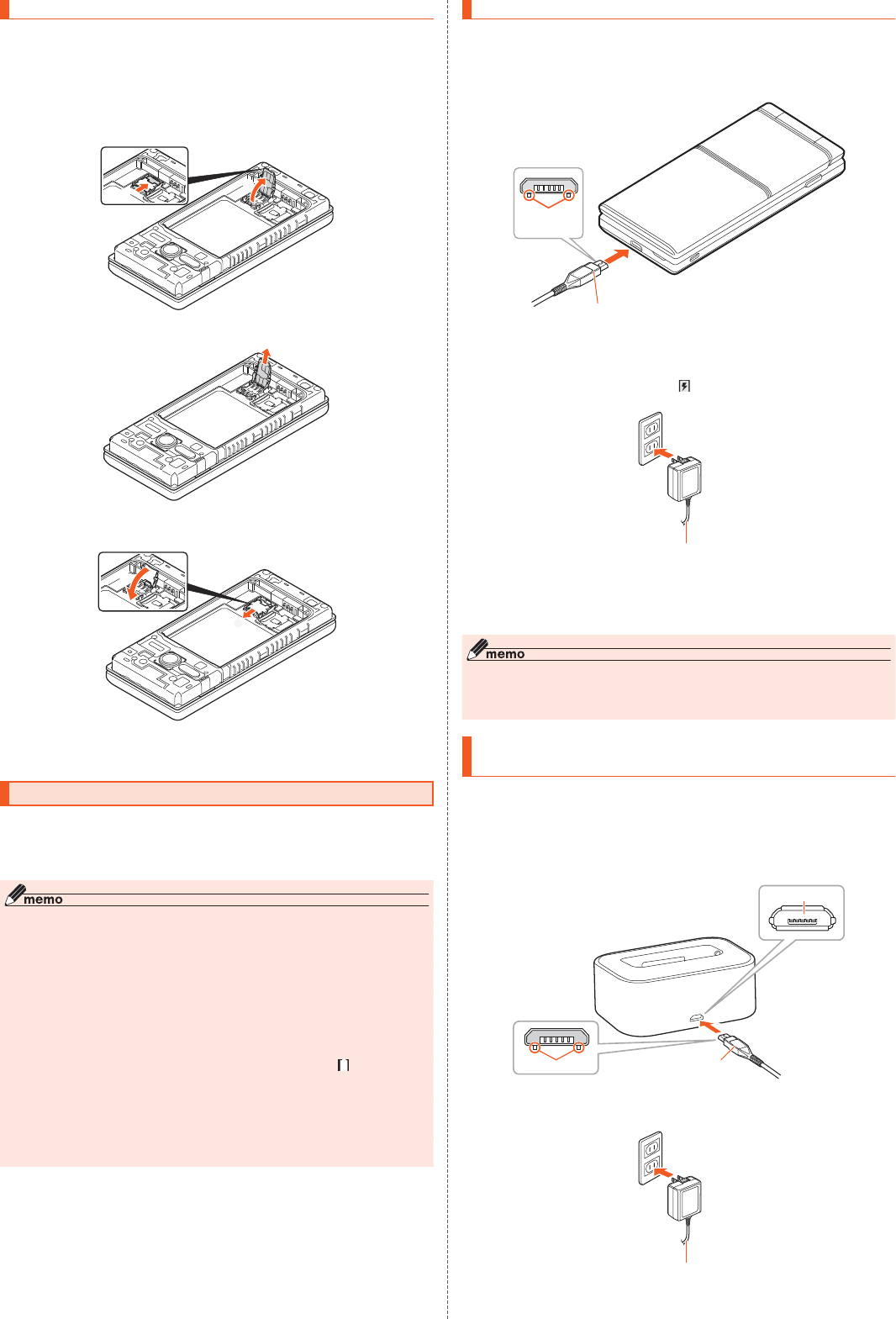 memo

memo