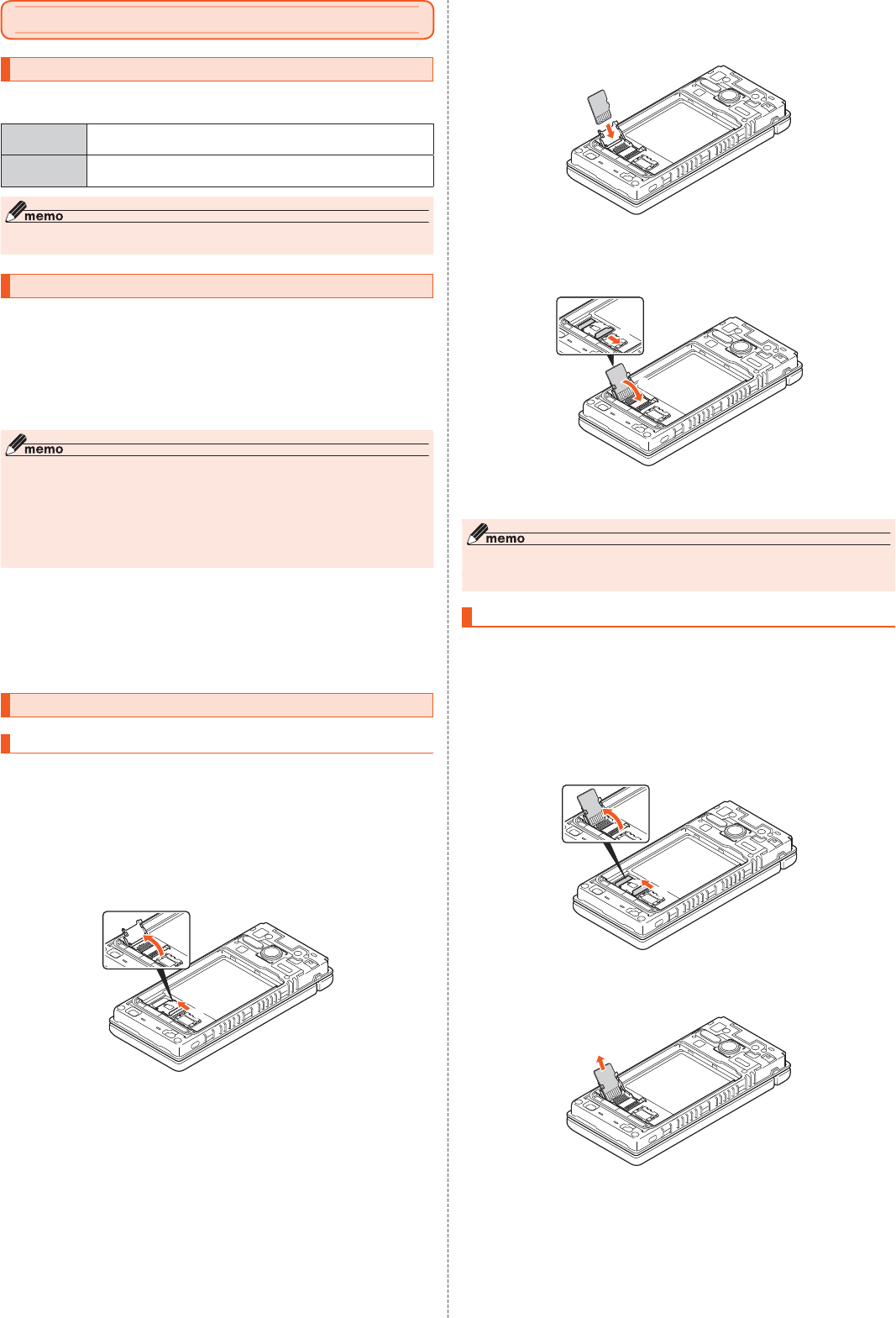 memo

memo

memo