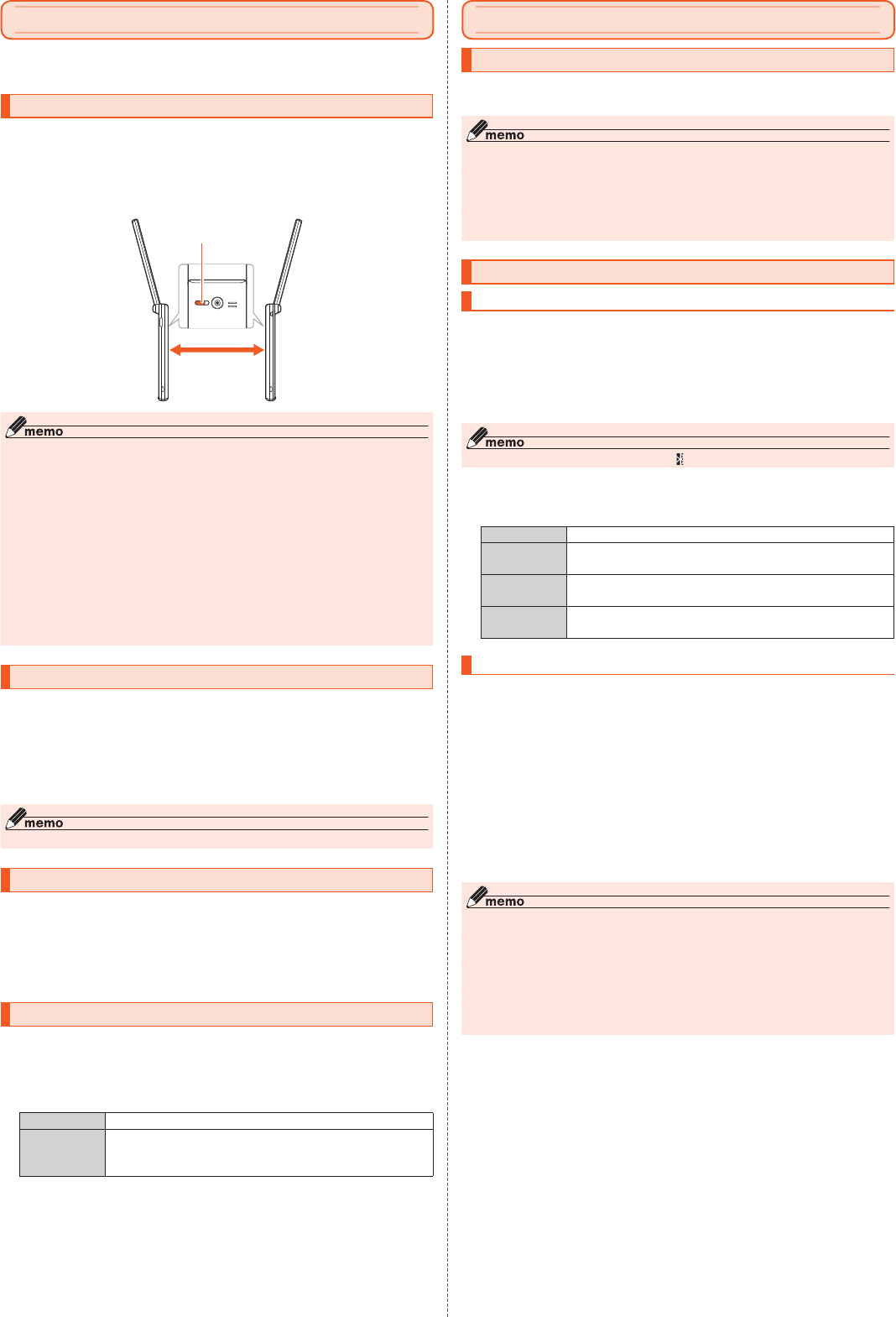 memo

memo

memo

memo

memo