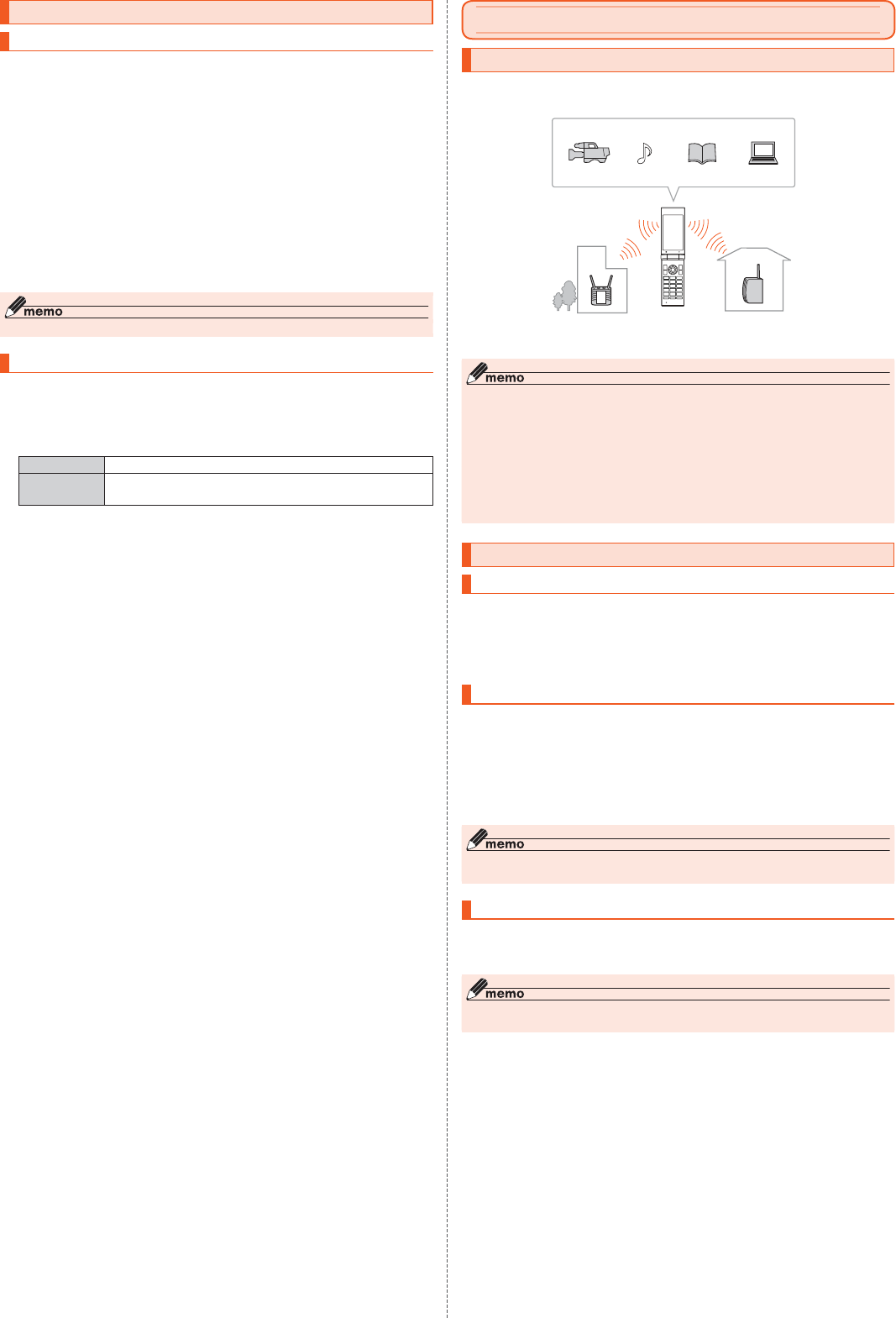 memo

memo

memo

memo