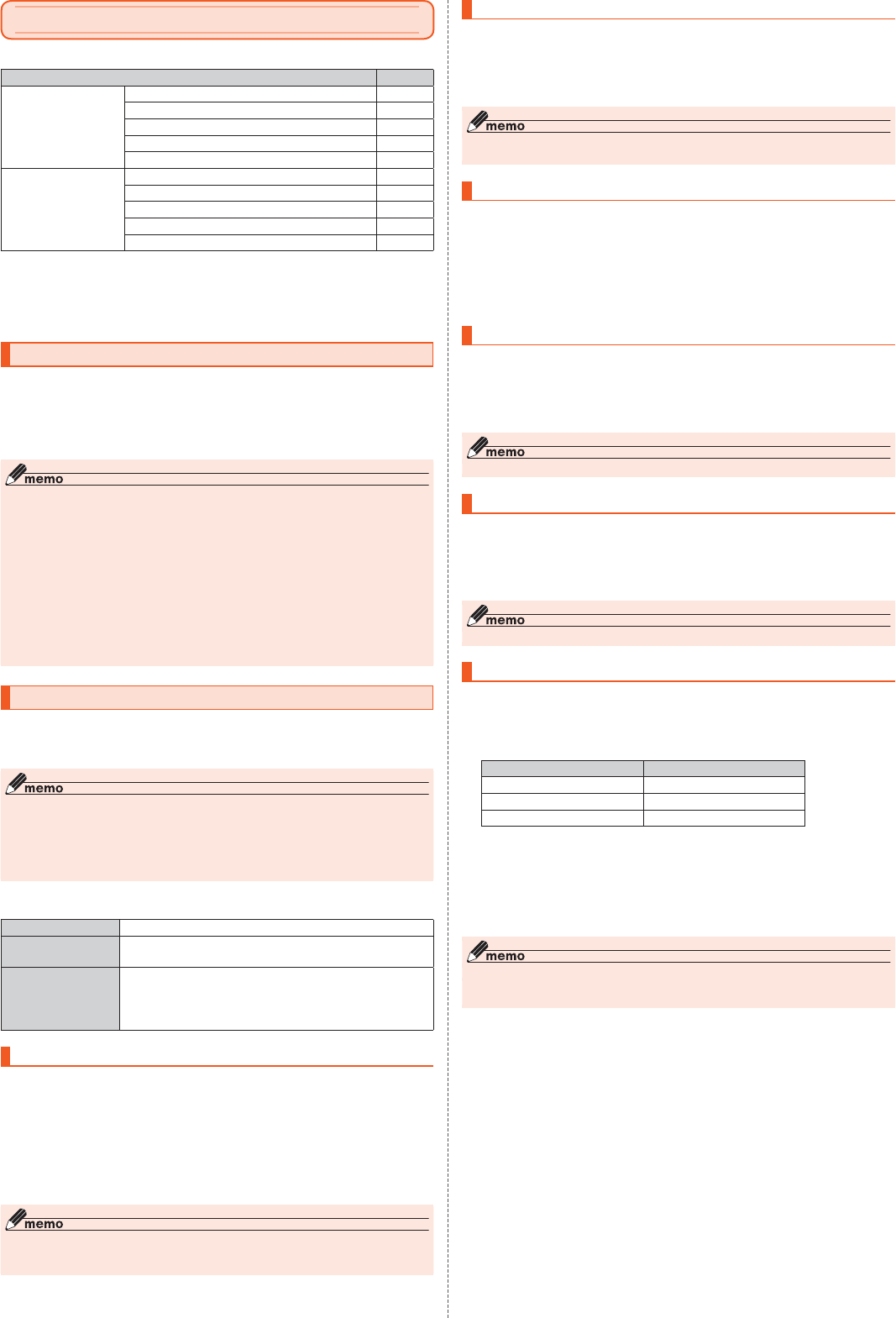 memo

memo

memo

memo

memo

memo

memo

memo