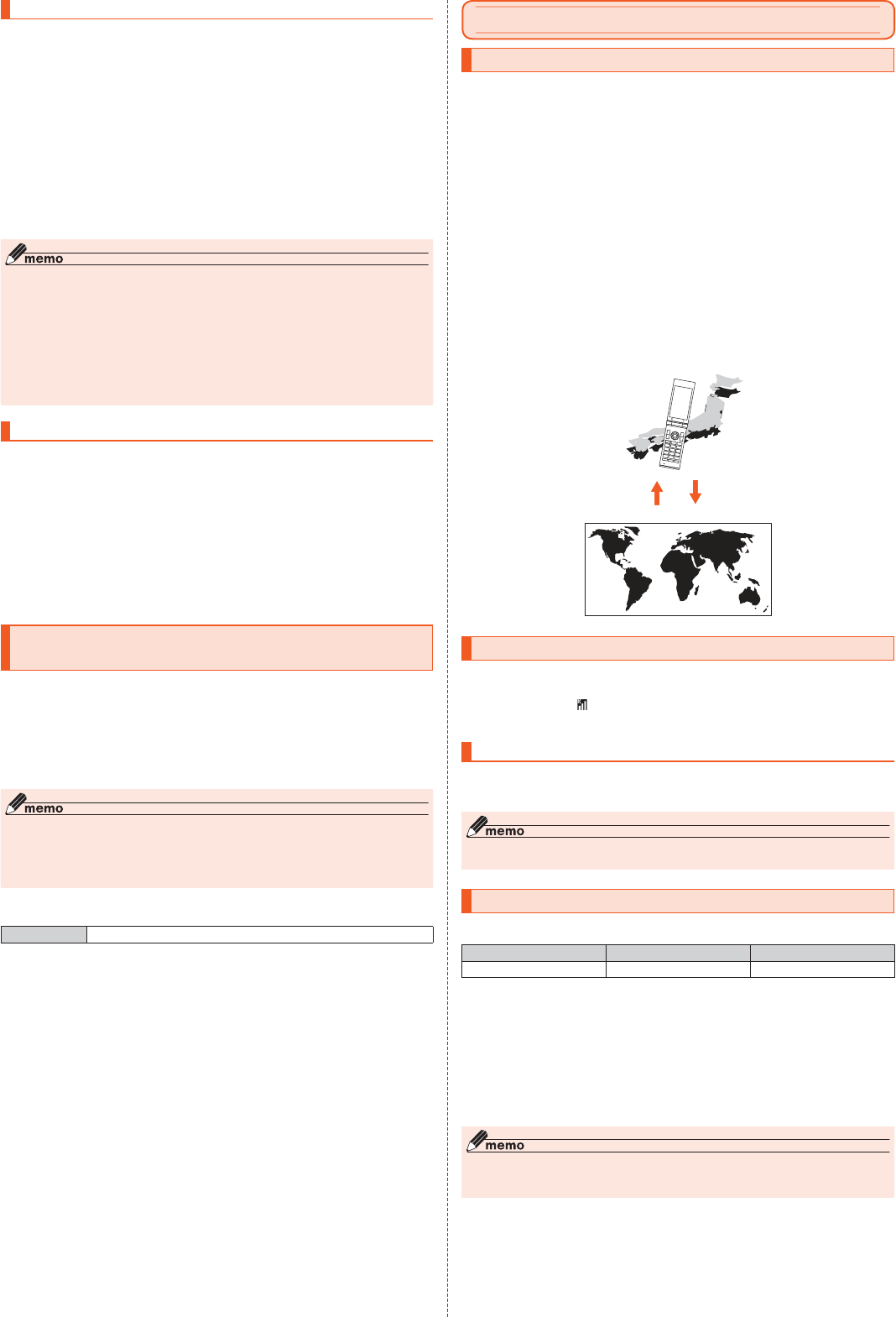 memo

memo

memo

memo