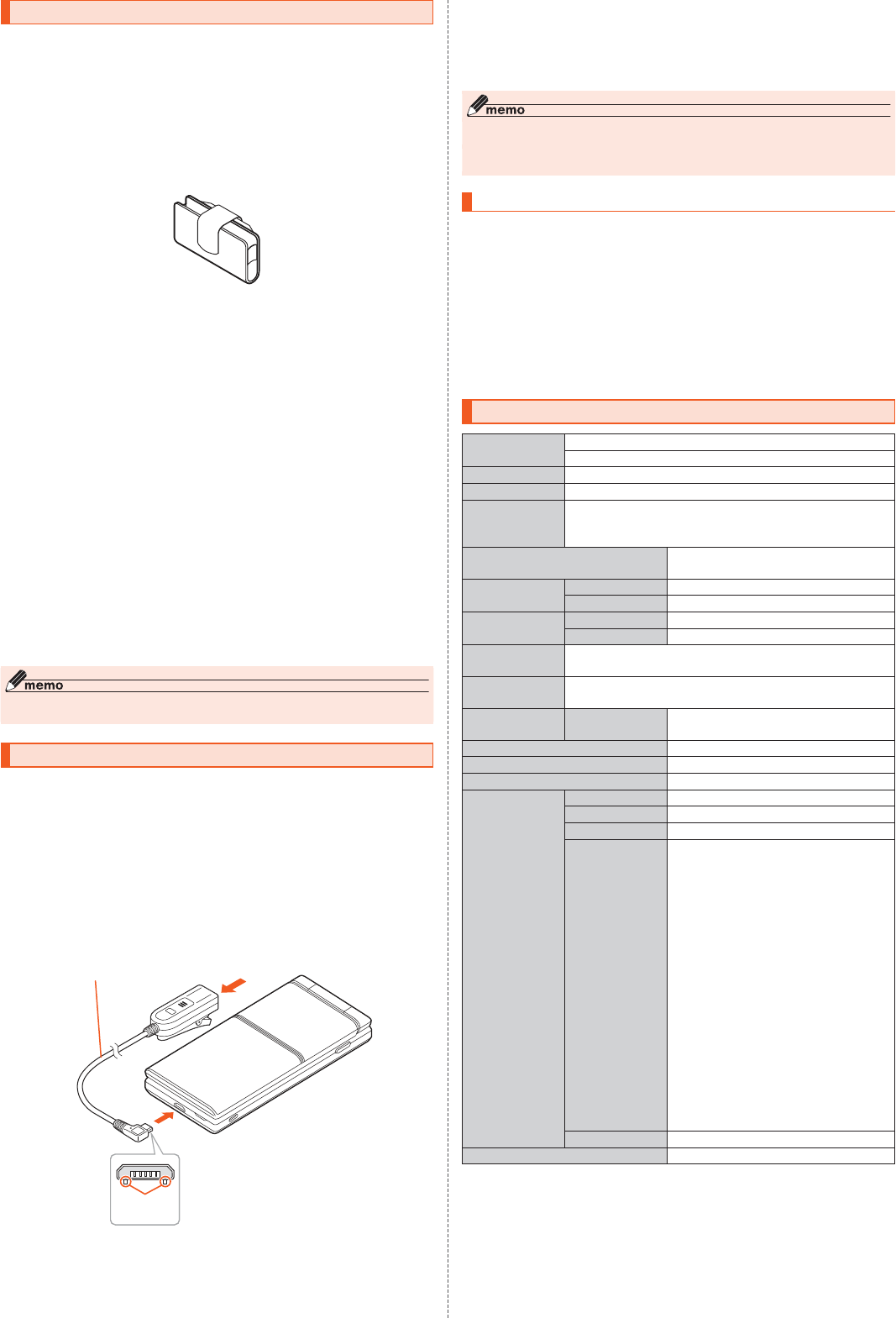 memo

memo