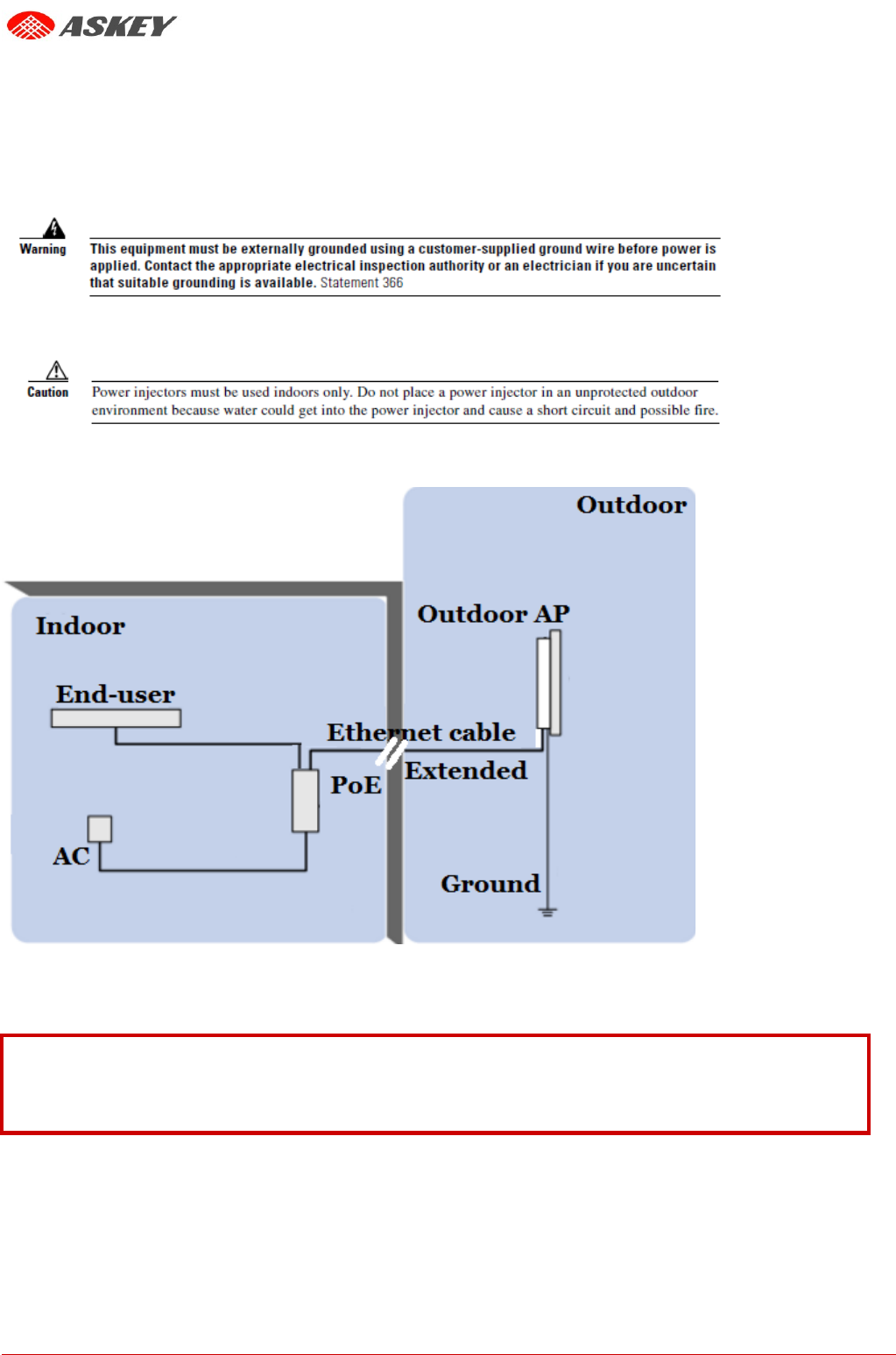 ASKEY

Warning

This equipment must be externally grounded using a customer-supplied ground wire before power is applied. Contact the appropriate electrical inspection authority or an electrician if you are uncertain that suitable grounding is available. Statement 366

Caution

Power injectors must be used indoors only. Do not place a power injector in an unprotected outdoor environment because water could get into the power injector and cause a short circuit and possible fire.

Outdoor

Indoor

Outdoor AP

End-user

Ethernet cable

PoE

Extended

AC

Ground