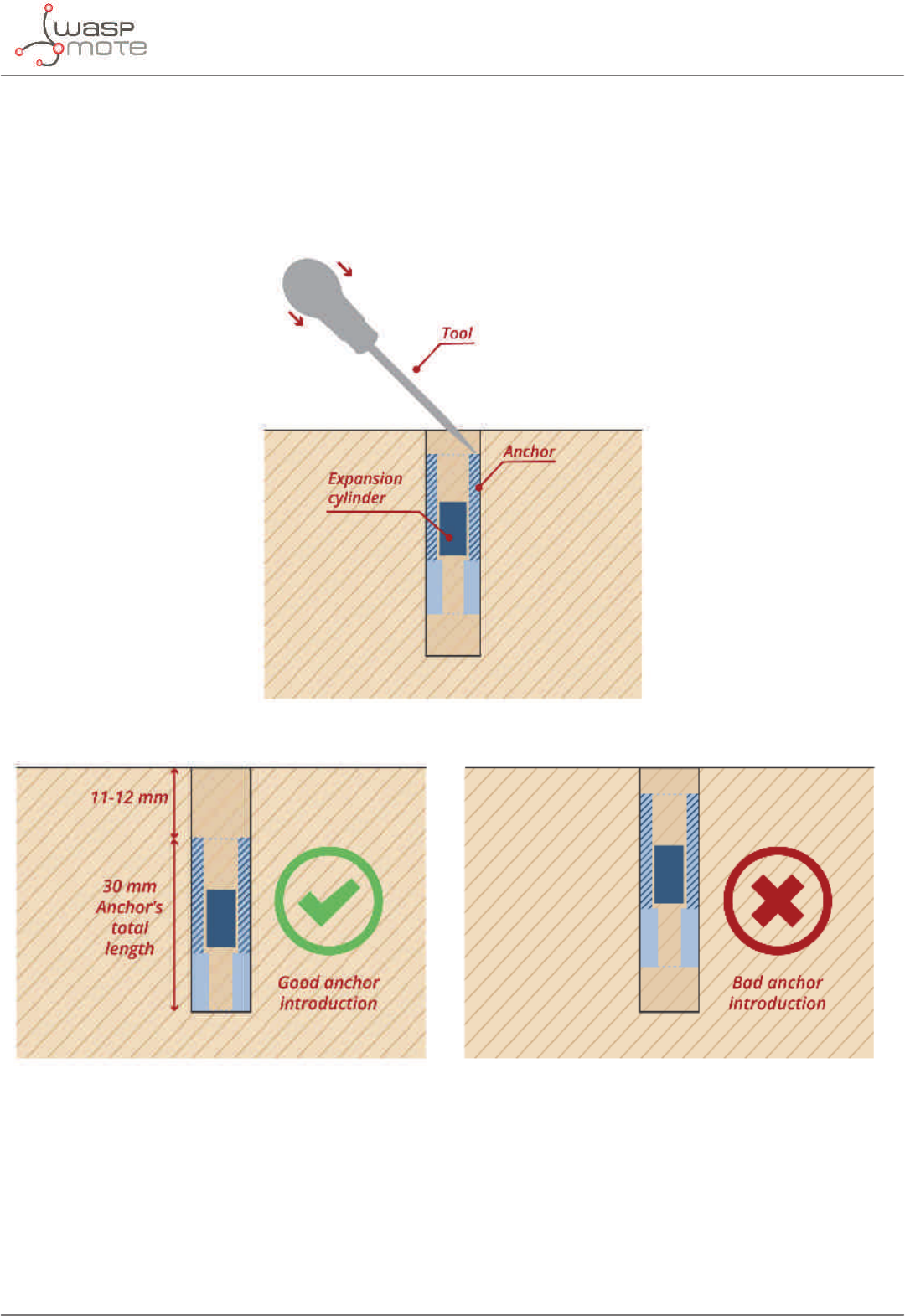 wasp mote

Tool

Anchor

Expansion cylinder

11-12 mm

30 mm Anchor's total length

Good anchor introduction

Bad anchor introduction