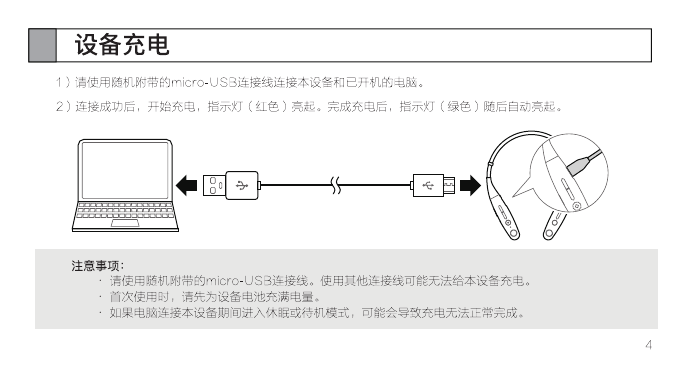 设备充电

1）请使用随机附带的micro-USB连接线连接本设备和已开机的电脑。

2）连接成功后，开始充电，指示灯（红色）亮起。完成充电后，指示灯（绿色）随后自动亮起。

注意事项：
· 请使用随机附带的micro-USB连接线。使用其他连接线可能无法给本设备充电。
· 首次使用时，请先为设备电池充满电量。
· 如果电脑连接本设备期间进入休眠或待机模式，可能会导致充电无法正常完成。

4