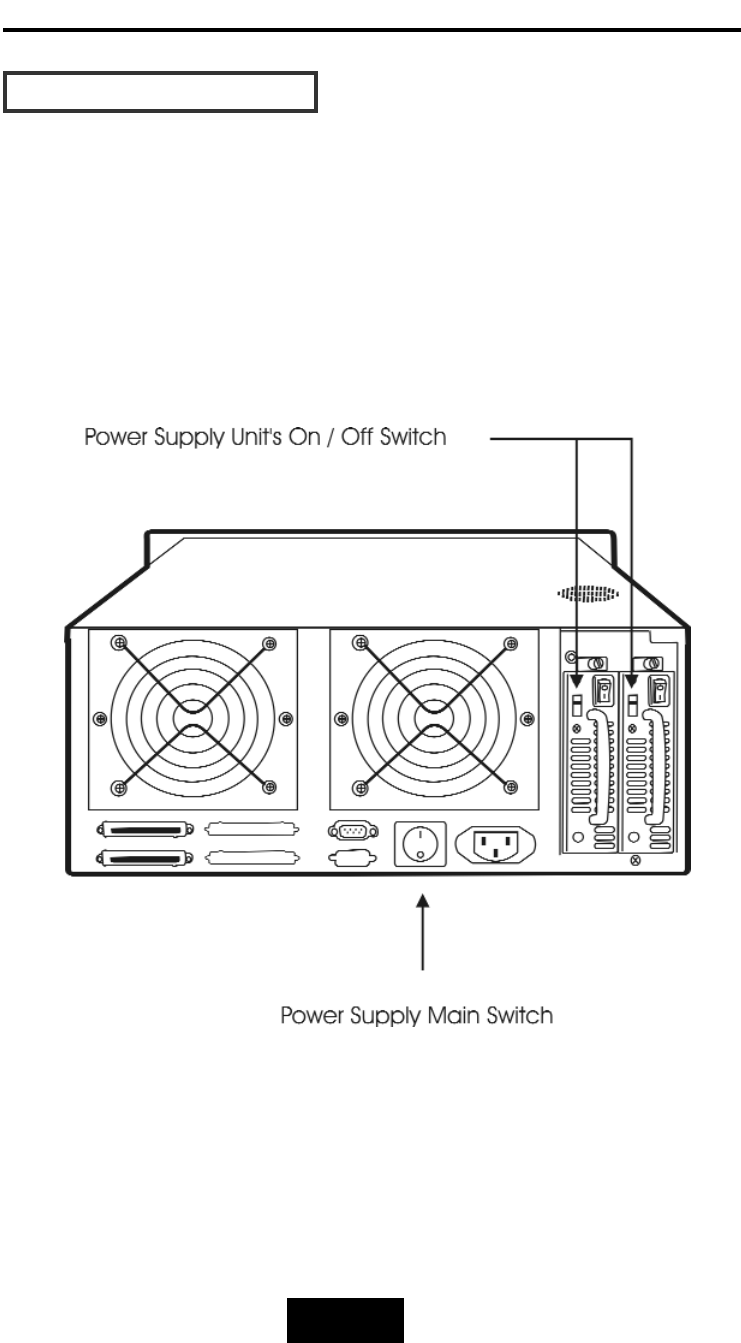 Power Supply Unit's On / Off Switch

Power Supply Main Switch