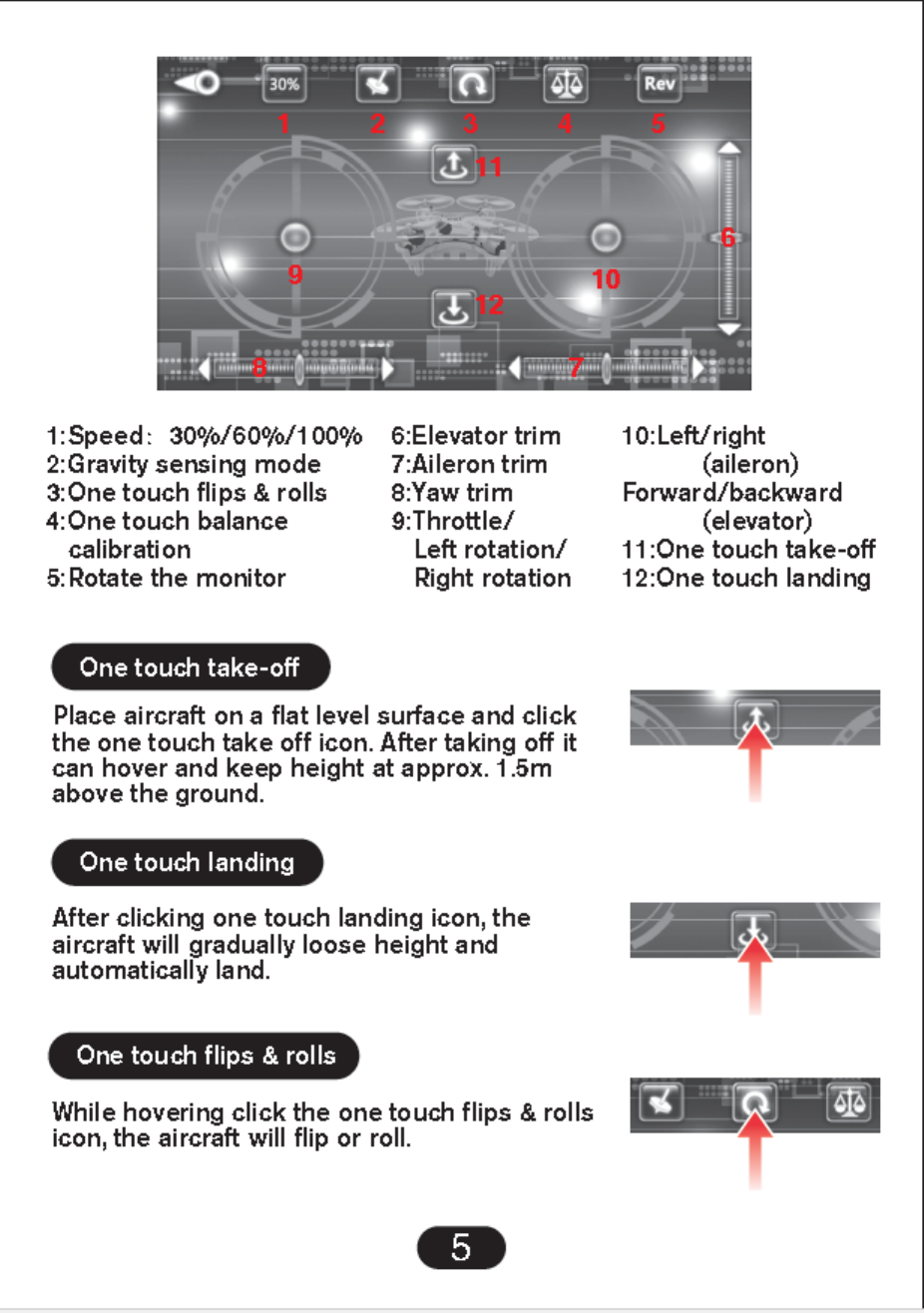 30% Rev
1 2 3 4 5
11
6
9 10
12
8 7

1:Speed: 30%/60%/100%
2:Gravity sensing mode
3:One touch flips & rolls
4:One touch balance calibration
5:Rotate the monitor

6:Elevator trim
7:Aileron trim
8:Yaw trim
9:Throttle/ Left rotation/ Right rotation

10:Left/right (aileron) Forward/backward (elevator)
11:One touch take-off
12:One touch landing

One touch take-off

Place aircraft on a flat level surface and click the one touch take off icon. After taking off it can hover and keep height at approx. 1.5m above the ground.

One touch landing

After clicking one touch landing icon, the aircraft will gradually loose height and automatically land.

One touch flips & rolls

While hovering click the one touch flips & rolls icon, the aircraft will flip or roll.

5