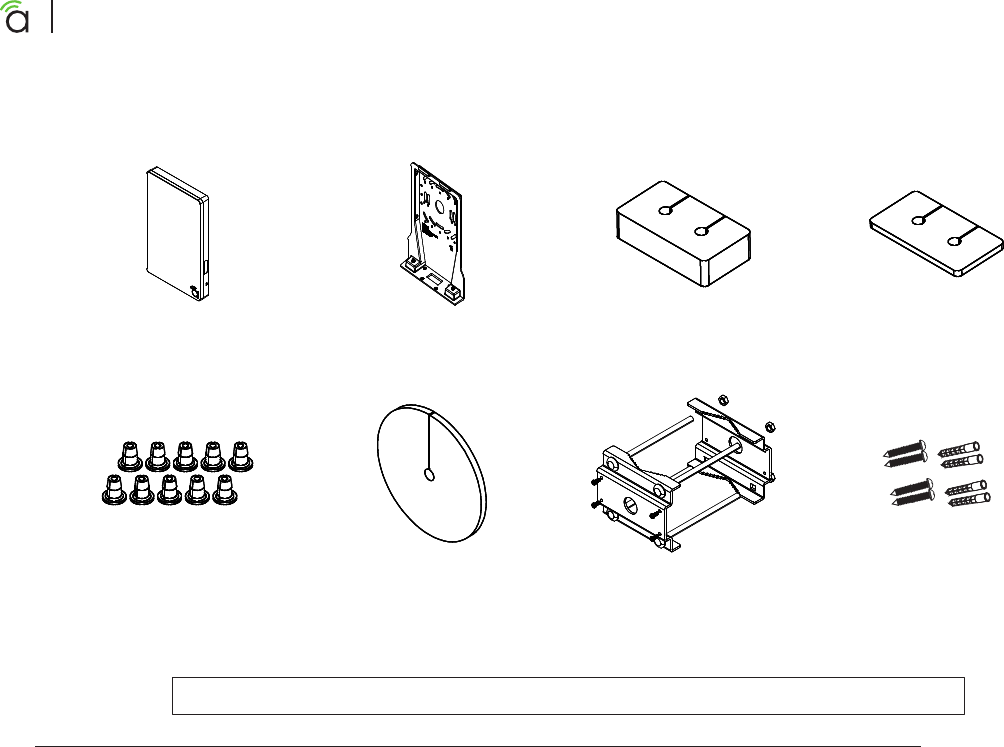 a