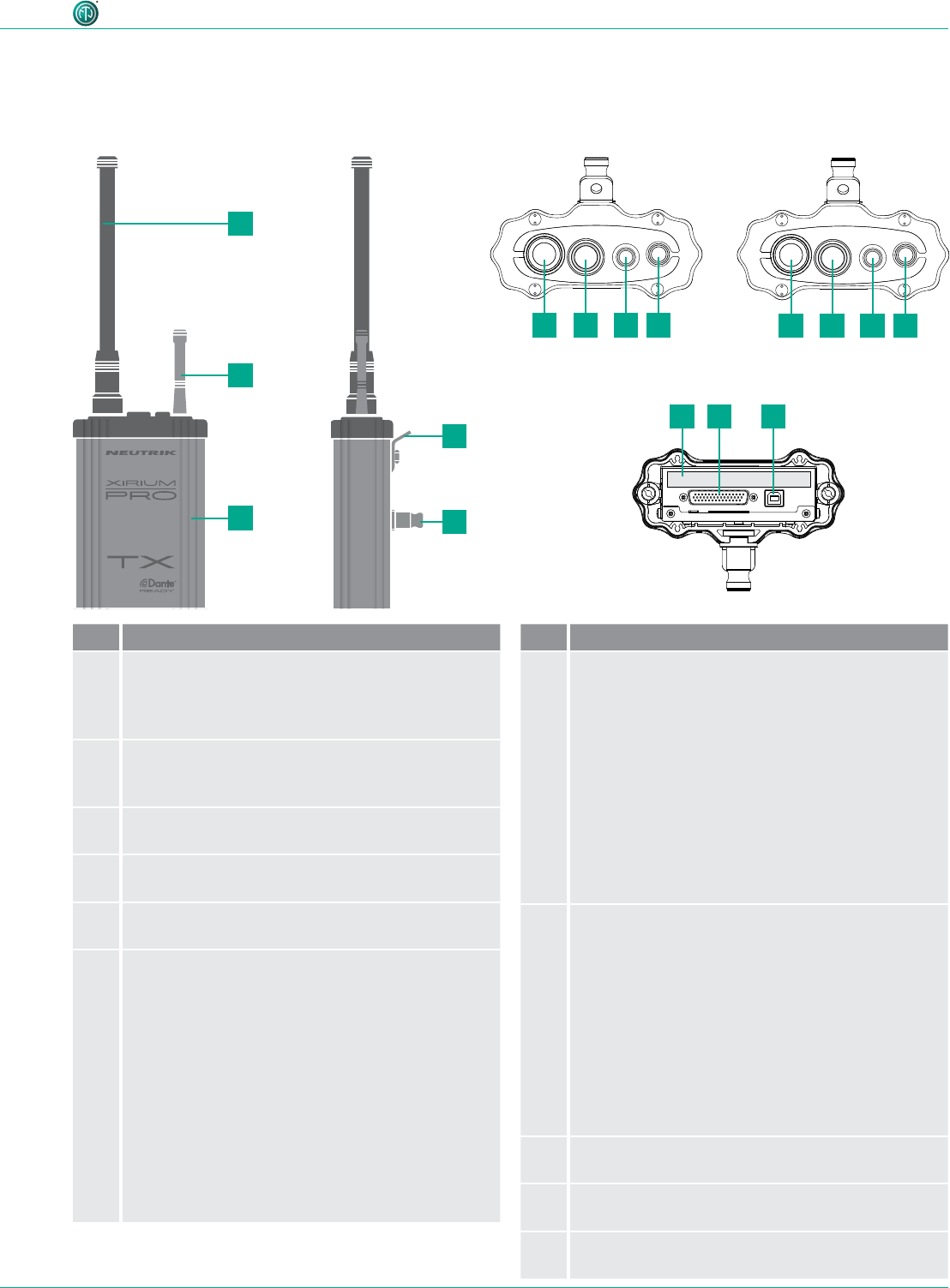 NEUTRIK

XIRIUM PRO

TX

Dante READY