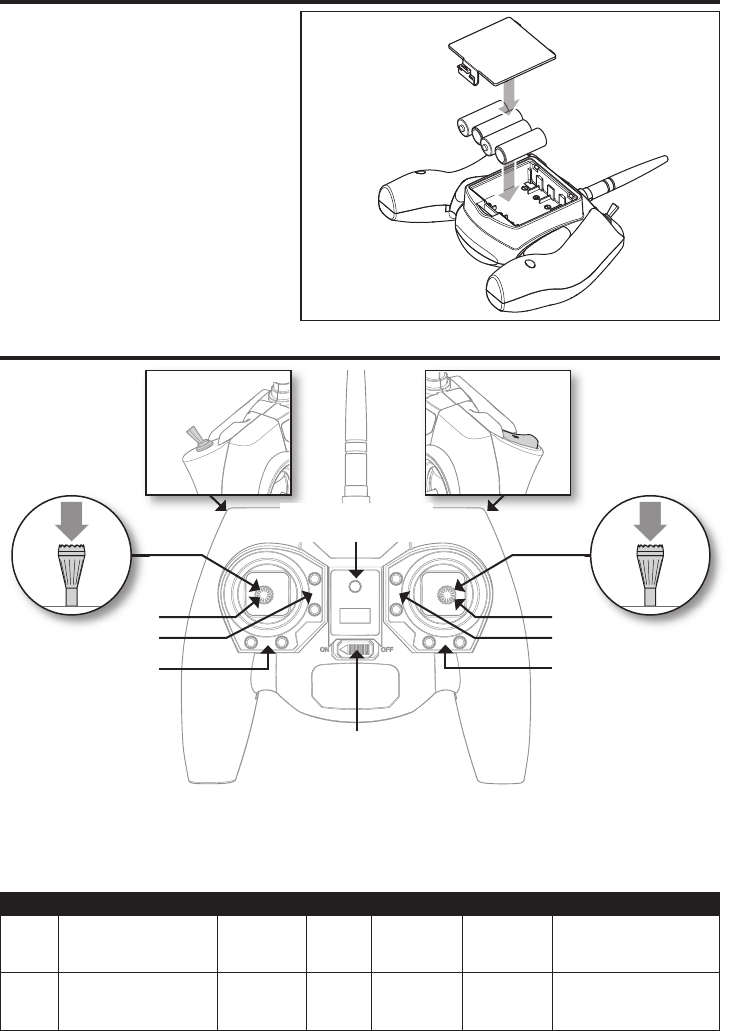 ON OFF